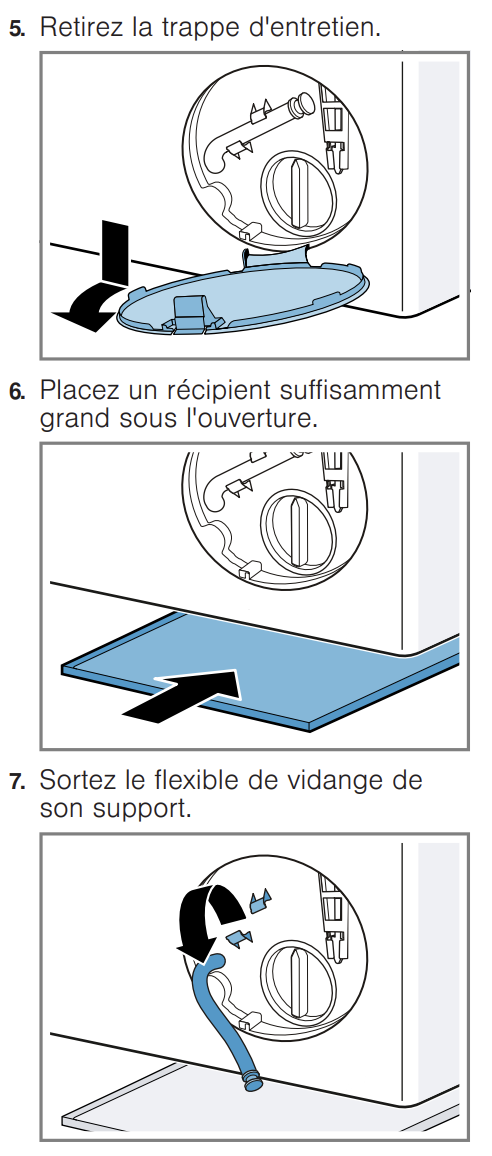 5. Retirez la trappe d'entretien.

6. Placez un récipient suffisamment grand sous l'ouverture.

7. Sortez le flexible de vidange de son support.