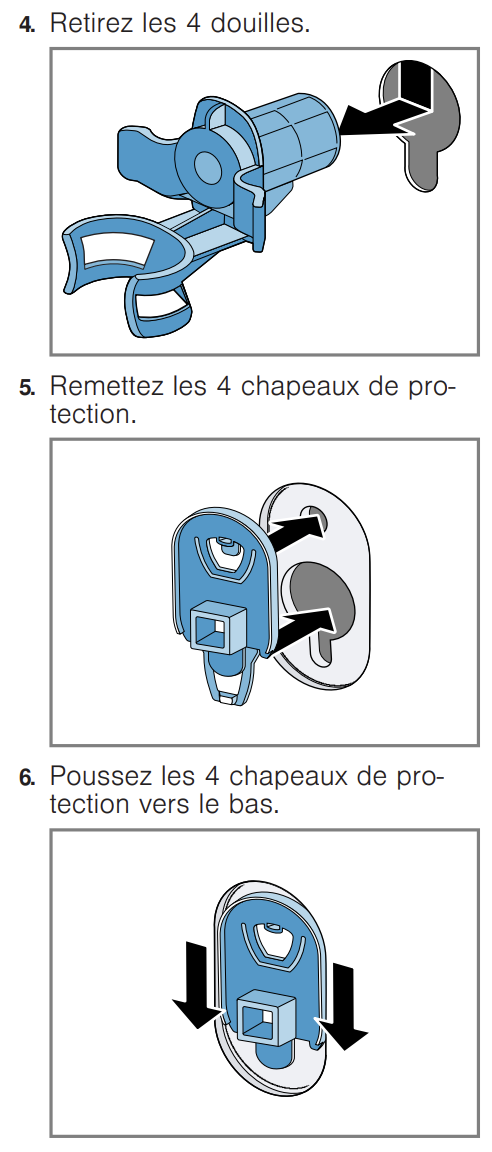 4. Retirez les 4 douilles.

5. Remettez les 4 chapeaux de protection.

6. Poussez les 4 chapeaux de protection vers le bas.