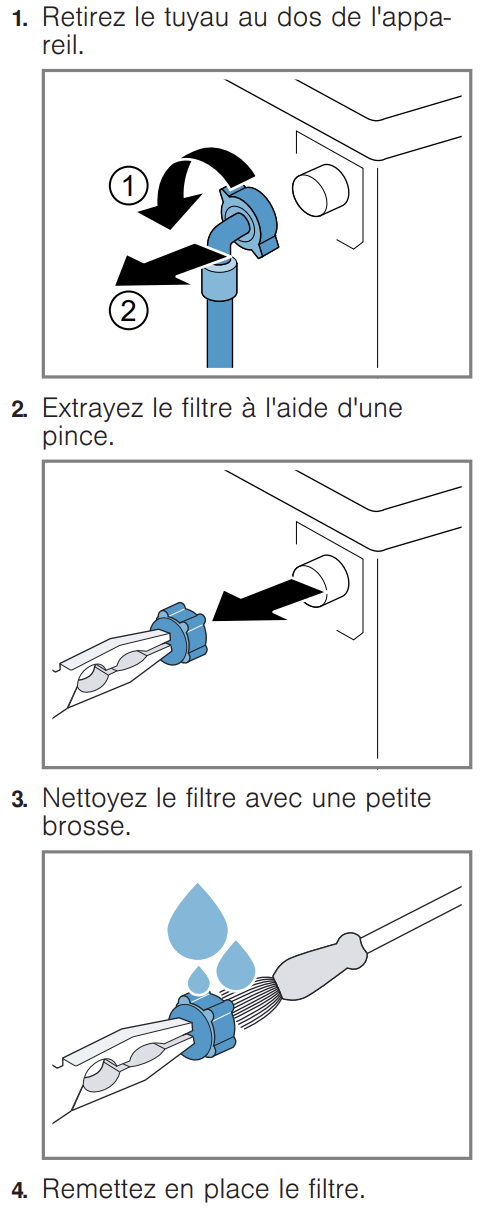 1. Retirez le tuyau au dos de l'appareil.

1

2

2. Extrayez le filtre à l'aide d'une pince.

3. Nettoyez le filtre avec une petite brosse.

4. Remettez en place le filtre.