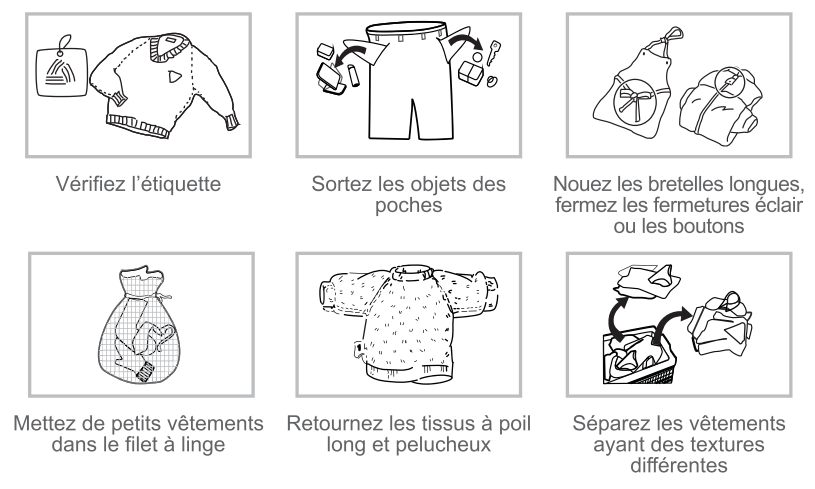 Vérifiez l'étiquette

Sortez les objets des poches

Nouez les bretelles longues, fermez les fermetures éclair ou les boutons

Mettez de petits vêtements dans le filet à linge

Retournez les tissus à poil long et pelucheux

Séparez les vêtements ayant des textures différentes