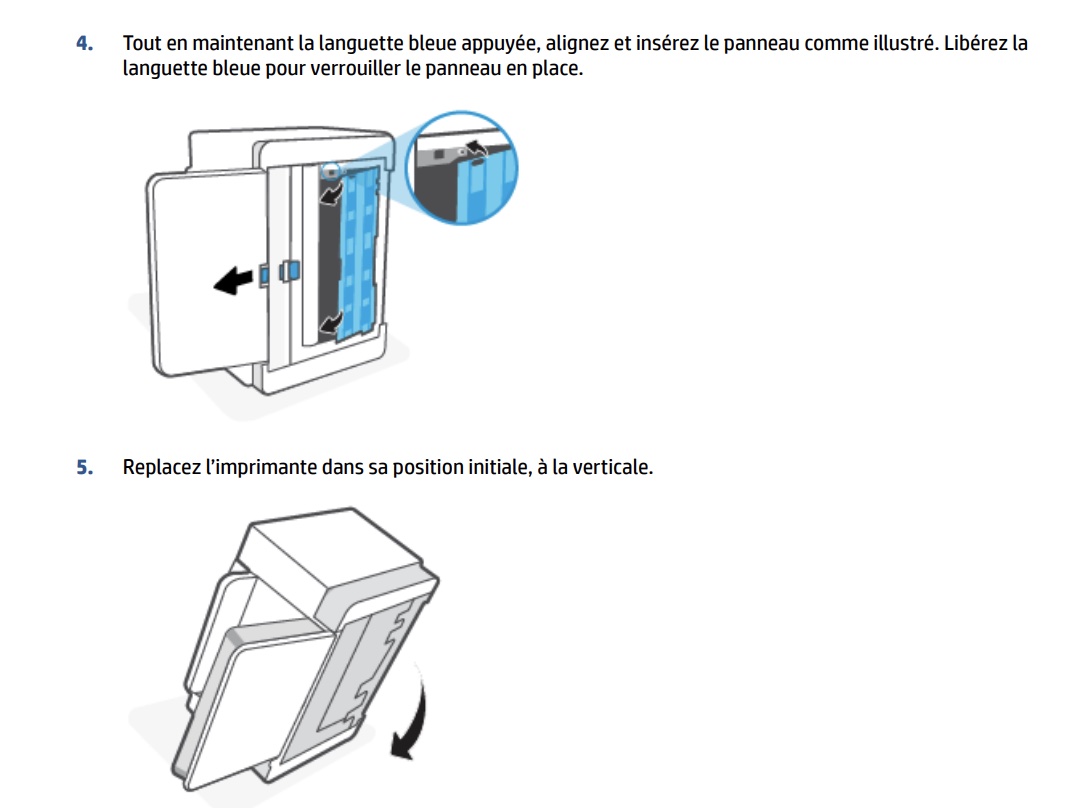 4. Tout en maintenant la languette bleue appuyée, alignez et insérez le panneau comme illustré. Libérez la languette bleue pour verrouiller le panneau en place.

5. Replacez l'imprimante dans sa position initiale, à la verticale.