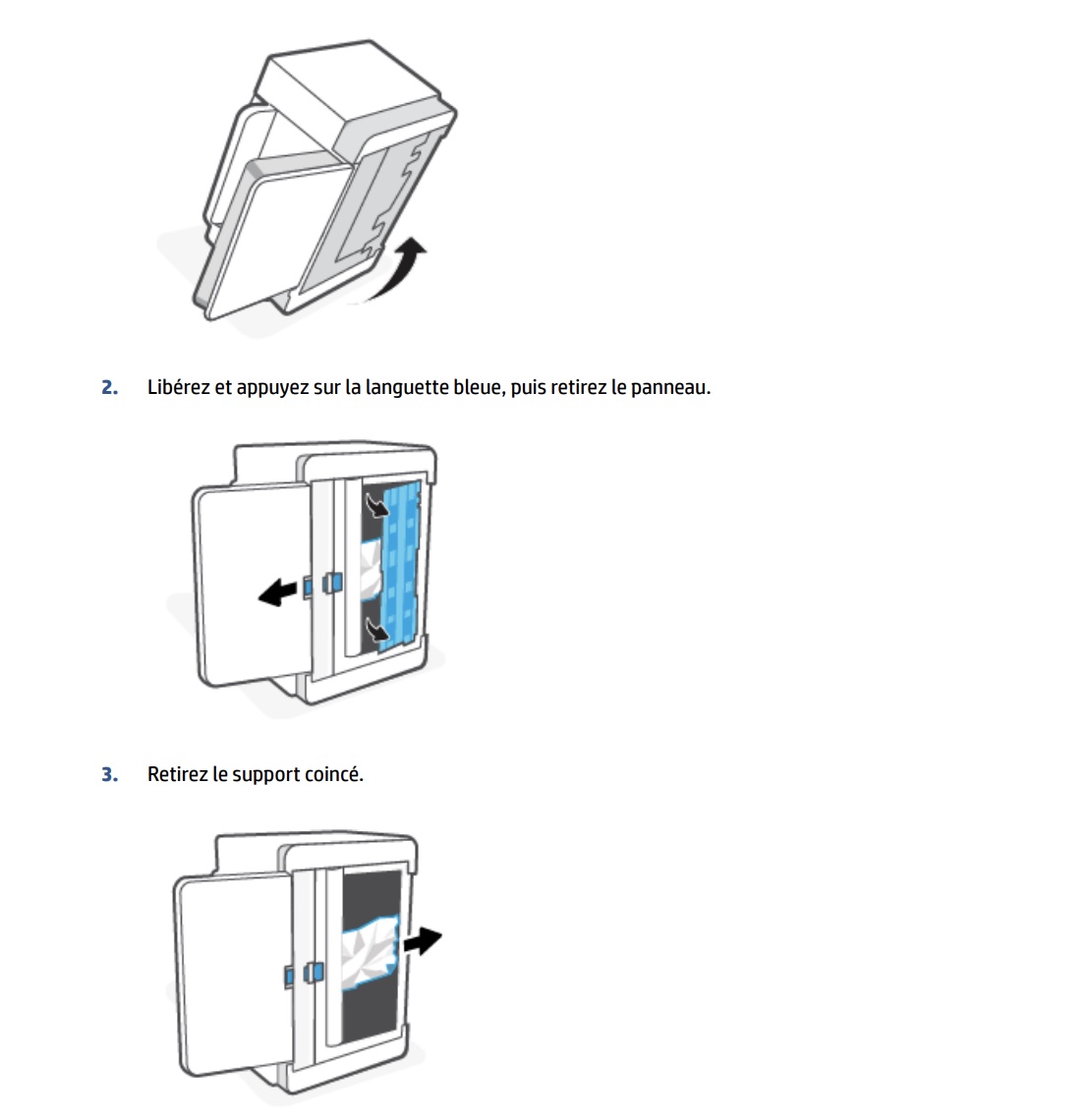 2. Libérez et appuyez sur la languette bleue, puis retirez le panneau.

3. Retirez le support coincé.