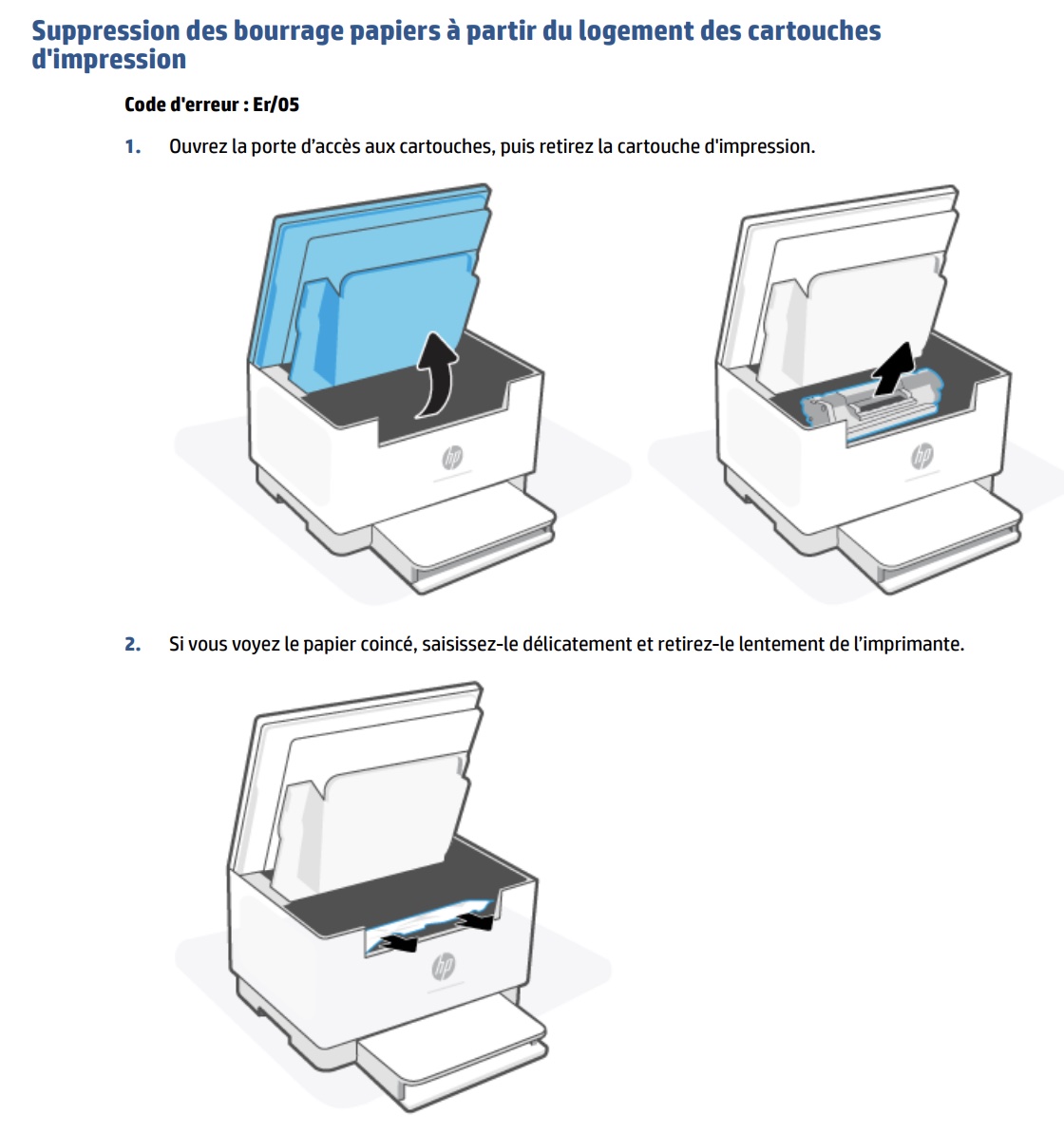 Suppression des bourrage papiers à partir du logement des cartouches d'impression

Code d'erreur : Er/05

1. Ouvrez la porte d'accès aux cartouches, puis retirez la cartouche d'impression.

hp

hp

2. Si vous voyez le papier coincé, saisissez-le délicatement et retirez-le lentement de l'imprimante.

hp