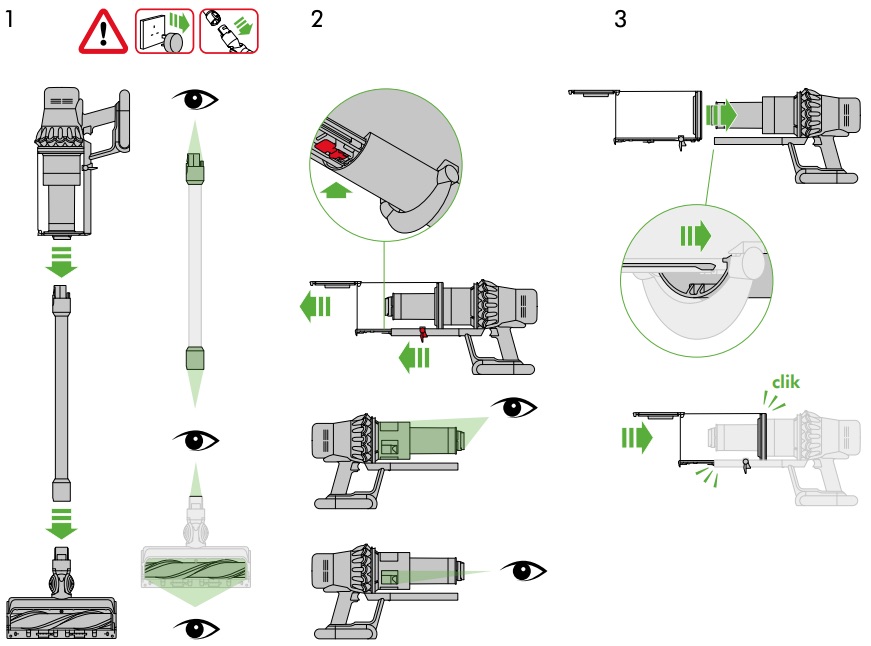 1

2

3

clik