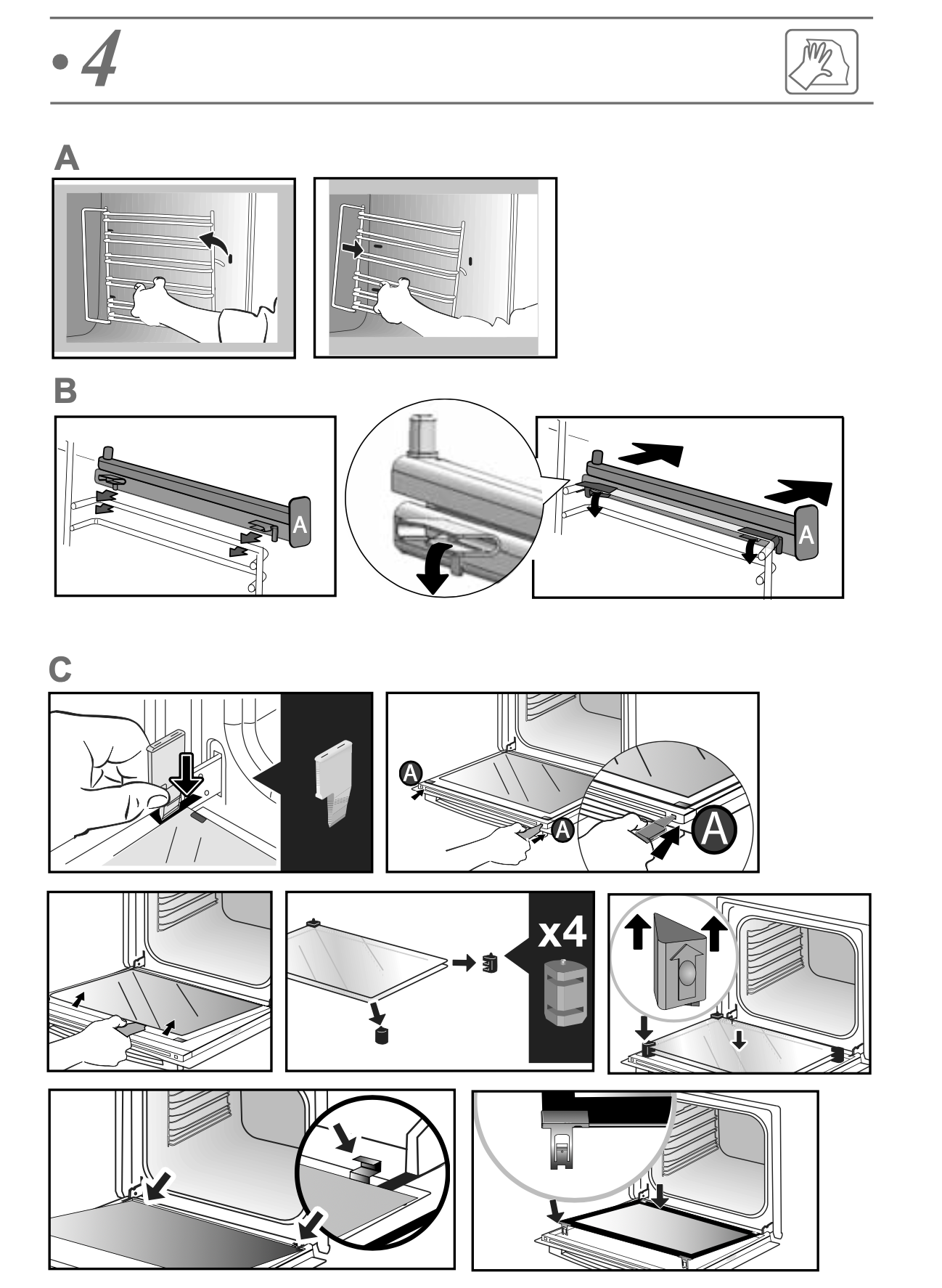 • 4

A

B

A

A

C

A

A

A

x4