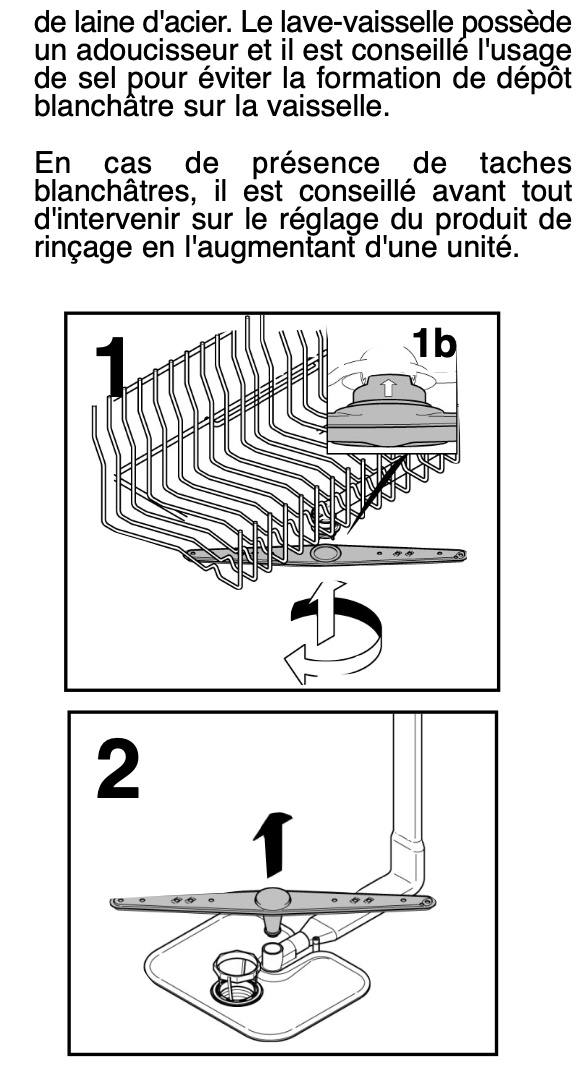 de laine d'acier. Le lave-vaisselle possède un adoucisseur et il est conseillé l'usage de sel pour éviter la formation de dépôt blanchâtre sur la vaisselle.

En cas de présence de taches blanchâtres, il est conseillé avant tout d'intervenir sur le réglage du produit de rinçage en l'augmentant d'une unité.

1

1b

2