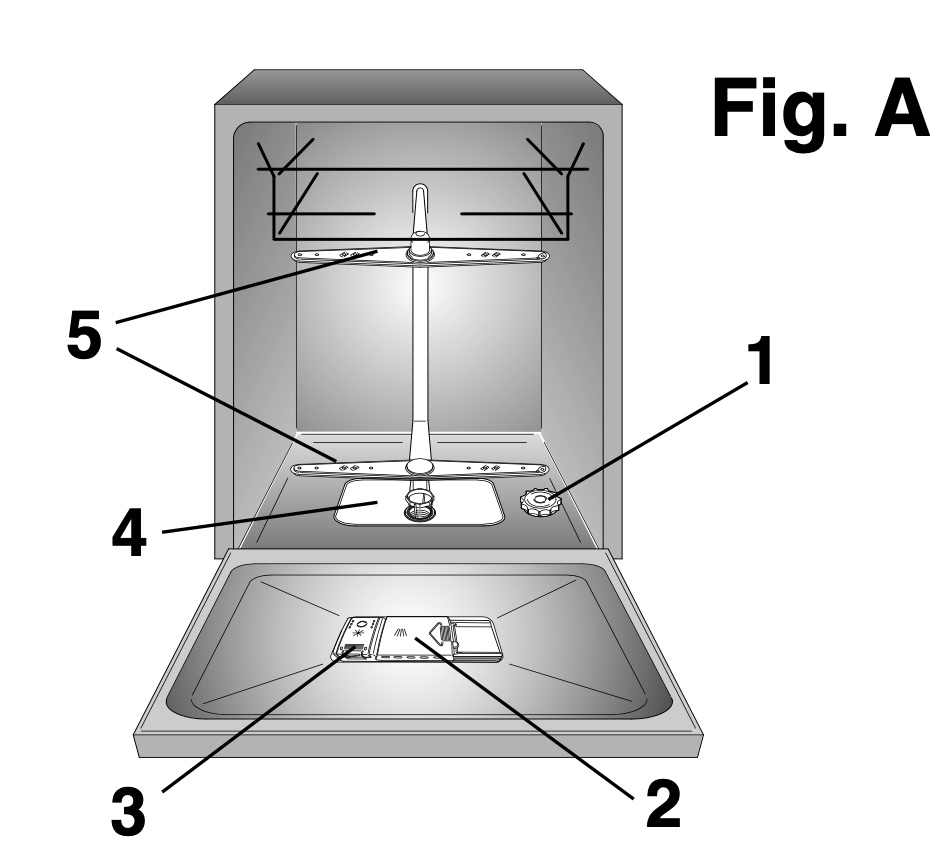 Fig. A

5

1

4

3

2