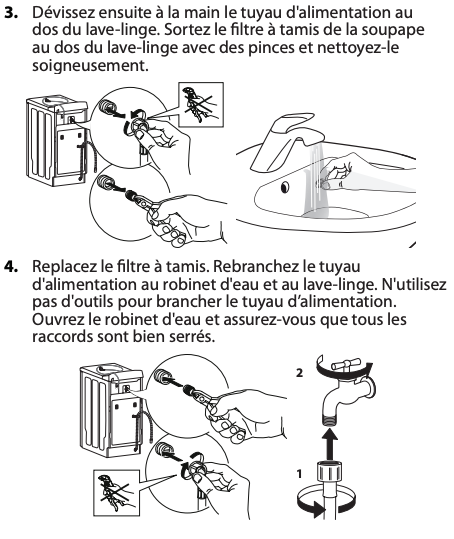 **3.** Dévissez ensuite à la main le tuyau d'alimentation au dos du lave-linge. Sortez le filtre à tamis de la soupape au dos du lave-linge avec des pinces et nettoyez-le soigneusement.

**4.** Replacez le filtre à tamis. Rebranchez le tuyau d'alimentation au robinet d'eau et au lave-linge. N'utilisez pas d'outils pour brancher le tuyau d'alimentation. Ouvrez le robinet d'eau et assurez-vous que tous les raccords sont bien serrés.

2

1