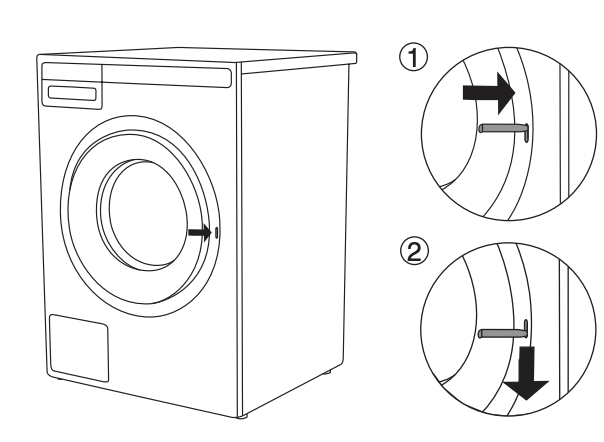 ①

②