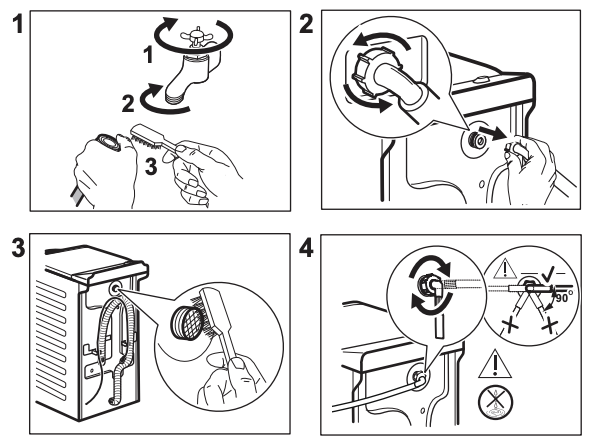 1

1

2

3

2

3

4

90°