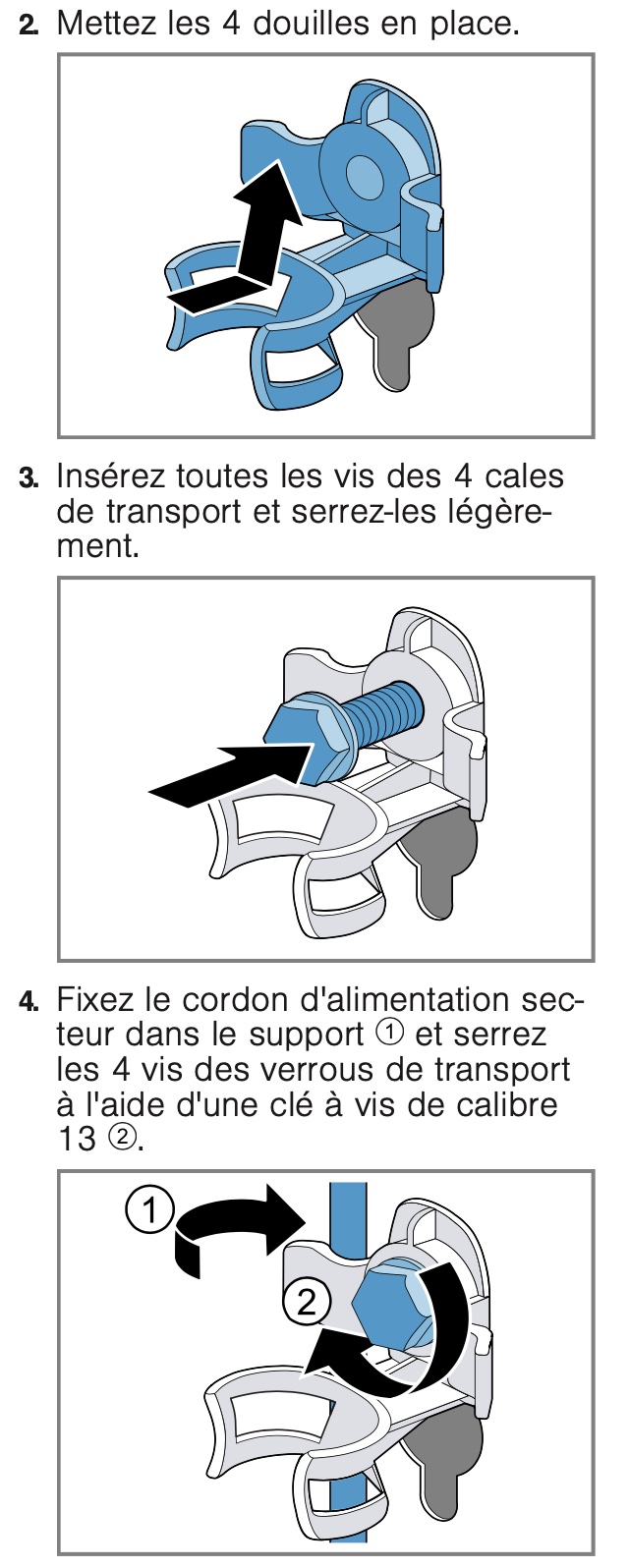 2. Mettez les 4 douilles en place.

3. Insérez toutes les vis des 4 cales de transport et serrez-les légèrement.

4. Fixez le cordon d'alimentation secteur dans le support ① et serrez les 4 vis des verrous de transport à l'aide d'une clé à vis de calibre 13 ②.

1

2