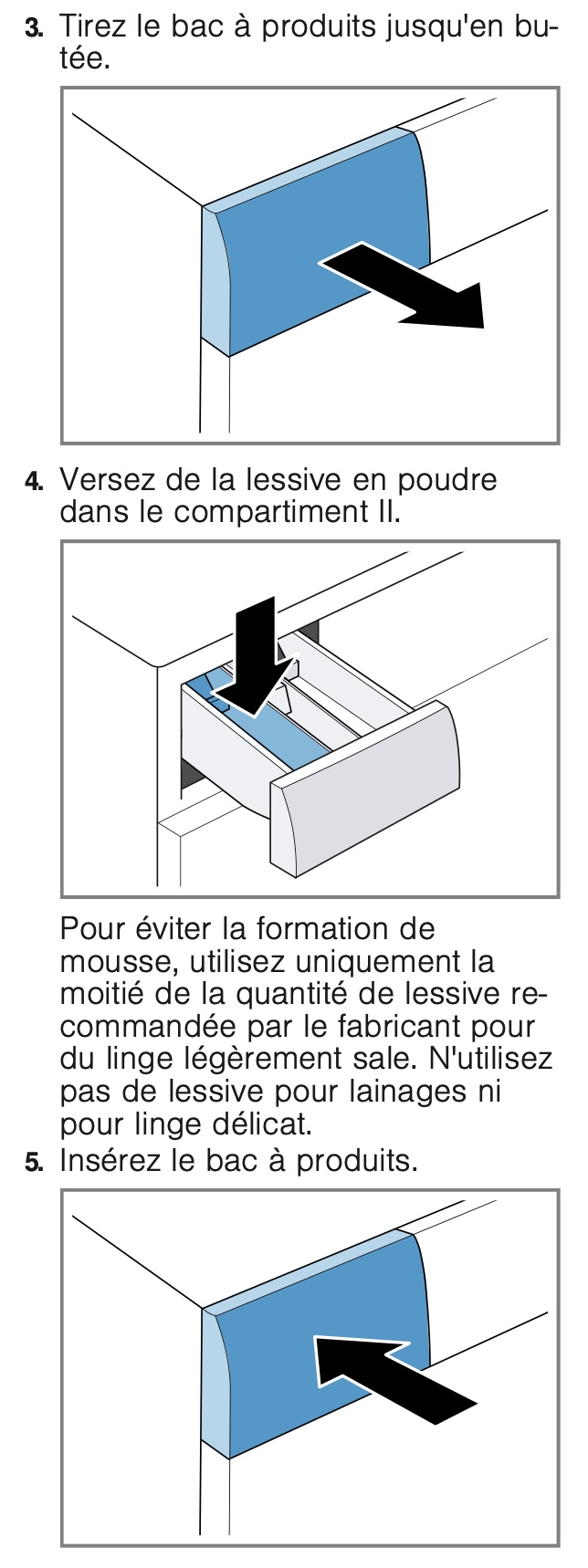 3. Tirez le bac à produits jusqu'en butée.

4. Versez de la lessive en poudre dans le compartiment II.

Pour éviter la formation de mousse, utilisez uniquement la moitié de la quantité de lessive recommandée par le fabricant pour du linge légèrement sale. N'utilisez pas de lessive pour lainages ni pour linge délicat.

5. Insérez le bac à produits.