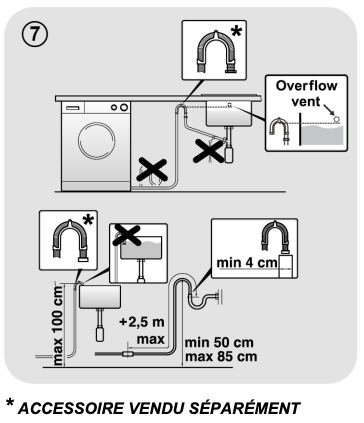 7

*

Overflow vent

*

min 4 cm

max 100 cm

+2,5 m max

min 50 cm
max 85 cm

* ACCESSOIRE VENDU SÉPARÉMENT