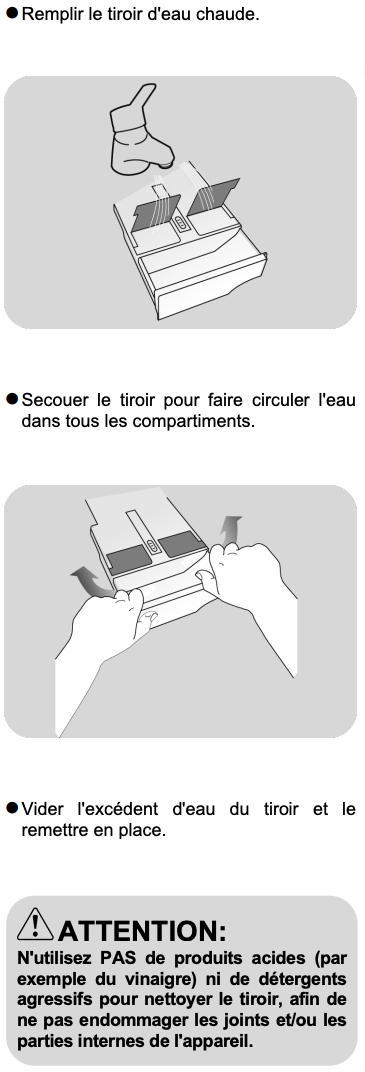 ● Remplir le tiroir d'eau chaude.

● Secouer le tiroir pour faire circuler l'eau dans tous les compartiments.

● Vider l'excédent d'eau du tiroir et le remettre en place.

ATTENTION:
N'utilisez PAS de produits acides (par exemple du vinaigre) ni de détergents agressifs pour nettoyer le tiroir, afin de ne pas endommager les joints et/ou les parties internes de l'appareil.