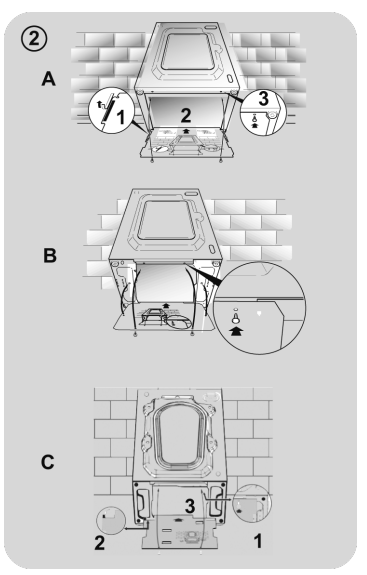 ②

A

1

2

3

B

C

3

2

1