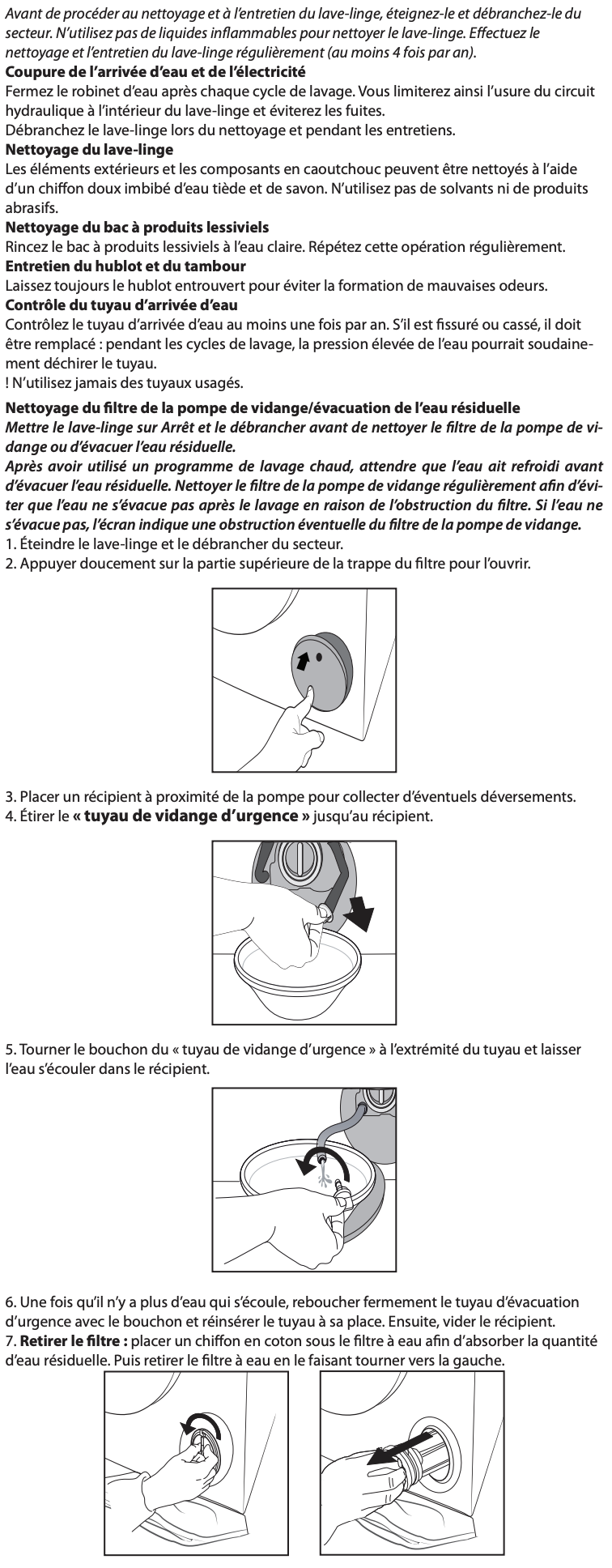 Avant de procéder au nettoyage et à l'entretien du lave-linge, éteignez-le et débranchez-le du secteur. N'utilisez pas de liquides inflammables pour nettoyer le lave-linge. Effectuez le nettoyage et l'entretien du lave-linge régulièrement (au moins 4 fois par an).

Coupure de l'arrivée d'eau et de l'électricité
Fermez le robinet d'eau après chaque cycle de lavage. Vous limiterez ainsi l'usure du circuit hydraulique à l'intérieur du lave-linge et éviterez les fuites.
Débranchez le lave-linge lors du nettoyage et pendant les entretiens.

Nettoyage du lave-linge
Les éléments extérieurs et les composants en caoutchouc peuvent être nettoyés à l'aide d'un chiffon doux imbibé d'eau tiède et de savon. N'utilisez pas de solvants ni de produits abrasifs.

Nettoyage du bac à produits lessiviels
Rincez le bac à produits lessiviels à l'eau claire. Répétez cette opération régulièrement.

Entretien du hublot et du tambour
Laissez toujours le hublot entrouvert pour éviter la formation de mauvaises odeurs.

Contrôle du tuyau d'arrivée d'eau
Contrôlez le tuyau d'arrivée d'eau au moins une fois par an. S'il est fissuré ou cassé, il doit être remplacé : pendant les cycles de lavage, la pression élevée de l'eau pourrait soudainement déchirer le tuyau.
! N'utilisez jamais des tuyaux usagés.

Nettoyage du filtre de la pompe de vidange/évacuation de l'eau résiduelle
Mettre le lave-linge sur Arrêt et le débrancher avant de nettoyer le filtre de la pompe de vidange ou d'évacuer l'eau résiduelle.
Après avoir utilisé un programme de lavage chaud, attendre que l'eau ait refroidi avant d'évacuer l'eau résiduelle. Nettoyer le filtre de la pompe de vidange régulièrement afin d'éviter que l'eau ne s'évacue pas après le lavage en raison de l'obstruction du filtre. Si l'eau ne s'évacue pas, l'écran indique une obstruction éventuelle du filtre de la pompe de vidange.
1. Éteindre le lave-linge et le débrancher du secteur.
2. Appuyer doucement sur la partie supérieure de la trappe du filtre pour l'ouvrir.

3. Placer un récipient à proximité de la pompe pour collecter d'éventuels déversements.
4. Étirer le « tuyau de vidange d'urgence » jusqu'au récipient.

5. Tourner le bouchon du « tuyau de vidange d'urgence » à l'extrémité du tuyau et laisser l'eau s'écouler dans le récipient.

6. Une fois qu'il n'y a plus d'eau qui s'écoule, reboucher fermement le tuyau d'évacuation d'urgence avec le bouchon et réinsérer le tuyau à sa place. Ensuite, vider le récipient.
7. Retirer le filtre : placer un chiffon en coton sous le filtre à eau afin d'absorber la quantité d'eau résiduelle. Puis retirer le filtre à eau en le faisant tourner vers la gauche.