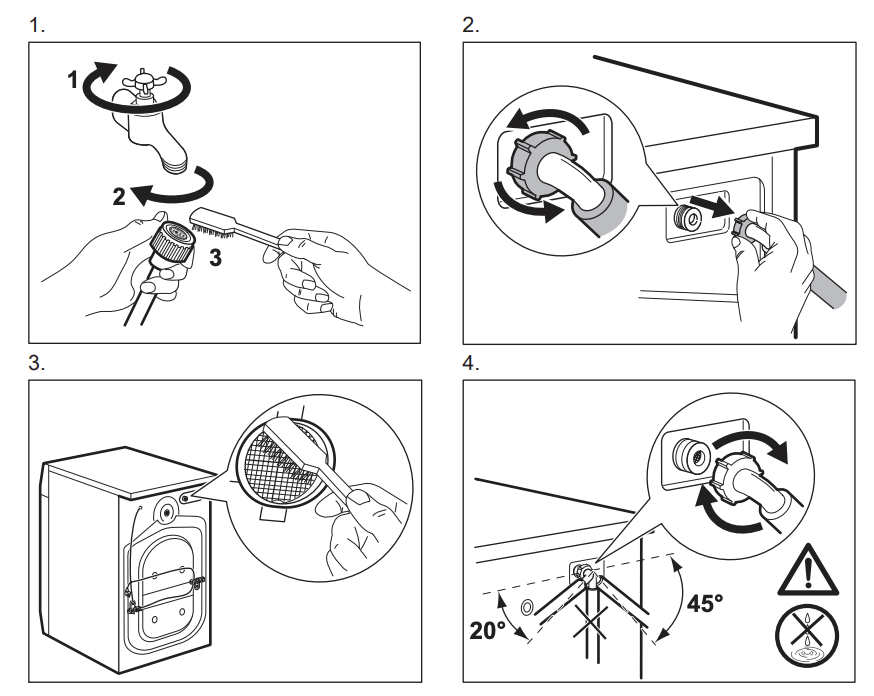 1.

1

2

3

2.

3.

4.

20°

45°