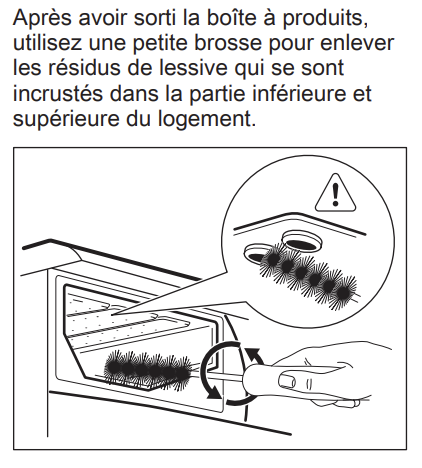 Après avoir sorti la boîte à produits, utilisez une petite brosse pour enlever les résidus de lessive qui se sont incrustés dans la partie inférieure et supérieure du logement.