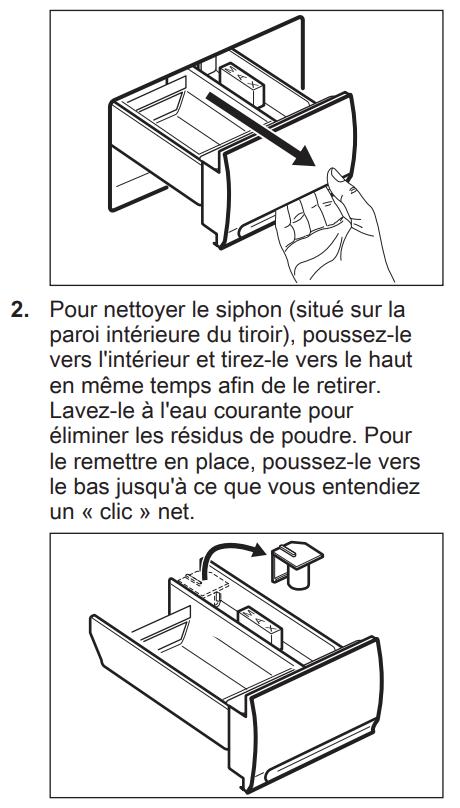 MAX

2. Pour nettoyer le siphon (situé sur la paroi intérieure du tiroir), poussez-le vers l'intérieur et tirez-le vers le haut en même temps afin de le retirer. Lavez-le à l'eau courante pour éliminer les résidus de poudre. Pour le remettre en place, poussez-le vers le bas jusqu'à ce que vous entendiez un « clic » net.

MAX