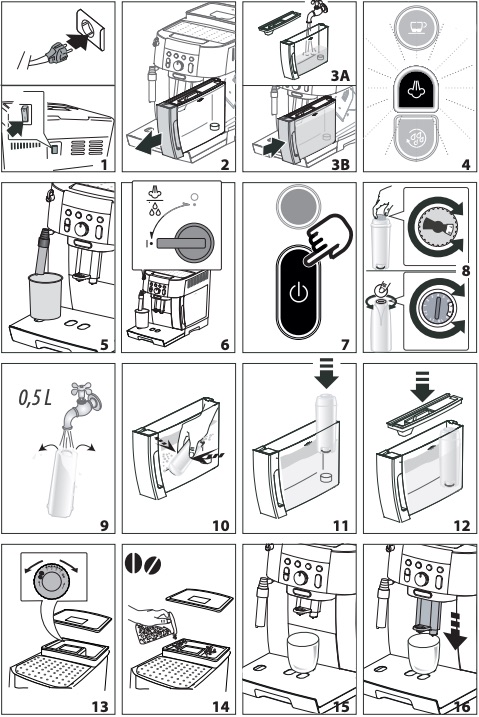 1
2
3A
3B
4
5
6
7
8
0,5 L
9
10
11
12
13
14
15
16