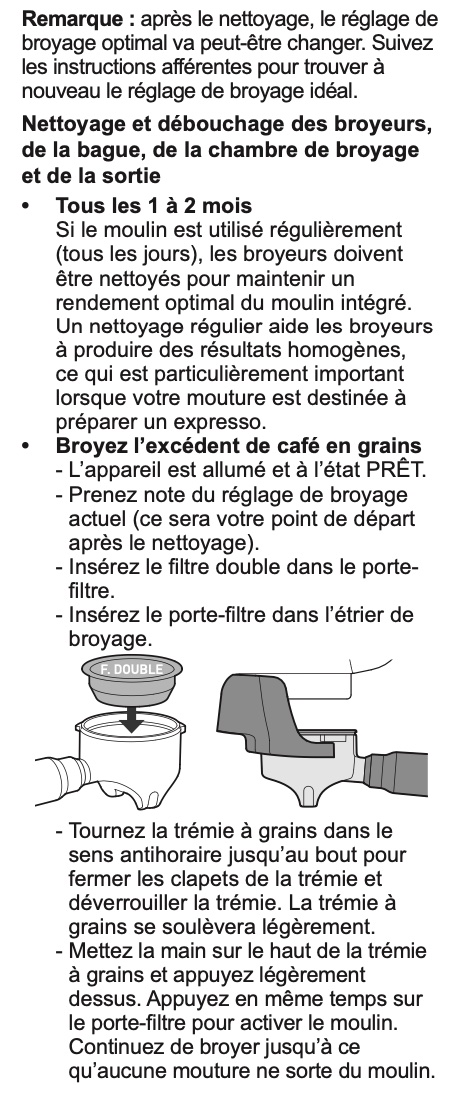 **Remarque :** après le nettoyage, le réglage de broyage optimal va peut-être changer. Suivez les instructions afférentes pour trouver à nouveau le réglage de broyage idéal.

**Nettoyage et débouchage des broyeurs, de la bague, de la chambre de broyage et de la sortie**

• **Tous les 1 à 2 mois**
Si le moulin est utilisé régulièrement (tous les jours), les broyeurs doivent être nettoyés pour maintenir un rendement optimal du moulin intégré. Un nettoyage régulier aide les broyeurs à produire des résultats homogènes, ce qui est particulièrement important lorsque votre mouture est destinée à préparer un expresso.

• **Broyez l'excédent de café en grains**
- L'appareil est allumé et à l'état PRÊT.
- Prenez note du réglage de broyage actuel (ce sera votre point de départ après le nettoyage).
- Insérez le filtre double dans le porte-filtre.
- Insérez le porte-filtre dans l'étrier de broyage.

F. DOUBLE

- Tournez la trémie à grains dans le sens antihoraire jusqu'au bout pour fermer les clapets de la trémie et déverrouiller la trémie. La trémie à grains se soulèvera légèrement.
- Mettez la main sur le haut de la trémie à grains et appuyez légèrement dessus. Appuyez en même temps sur le porte-filtre pour activer le moulin. Continuez de broyer jusqu'à ce qu'aucune mouture ne sorte du moulin.