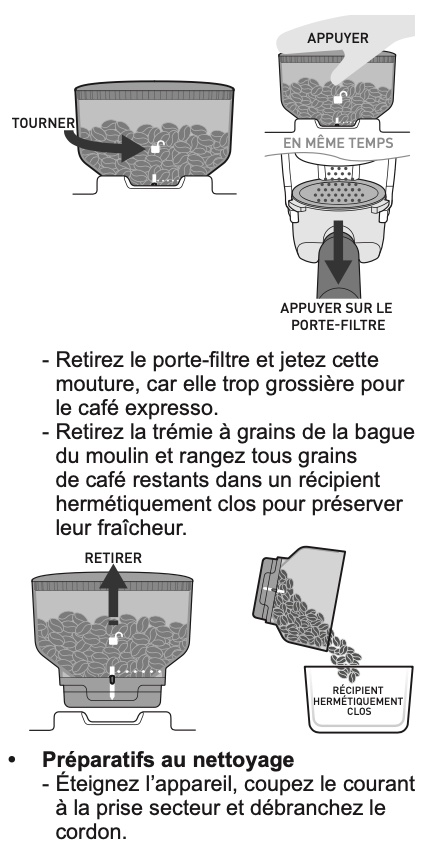 TOURNER

APPUYER

EN MÊME TEMPS

APPUYER SUR LE PORTE-FILTRE

- Retirez le porte-filtre et jetez cette mouture, car elle trop grossière pour le café expresso.
- Retirez la trémie à grains de la bague du moulin et rangez tous grains de café restants dans un récipient hermétiquement clos pour préserver leur fraîcheur.

RETIRER

RÉCIPIENT HERMÉTIQUEMENT CLOS

• **Préparatifs au nettoyage**
- Éteignez l'appareil, coupez le courant à la prise secteur et débranchez le cordon.