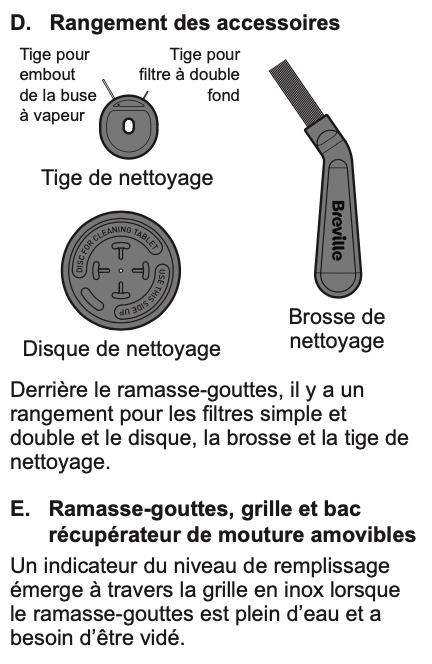 D. Rangement des accessoires

Tige pour embout de la buse à vapeur

Tige pour filtre à double fond

Tige de nettoyage

Breville

DISC FOR CLEANING TABLET

USE THIS SIDE UP

Disque de nettoyage

Brosse de nettoyage

Derrière le ramasse-gouttes, il y a un rangement pour les filtres simple et double et le disque, la brosse et la tige de nettoyage.

E. Ramasse-gouttes, grille et bac récupérateur de mouture amovibles

Un indicateur du niveau de remplissage émerge à travers la grille en inox lorsque le ramasse-gouttes est plein d'eau et a besoin d'être vidé.