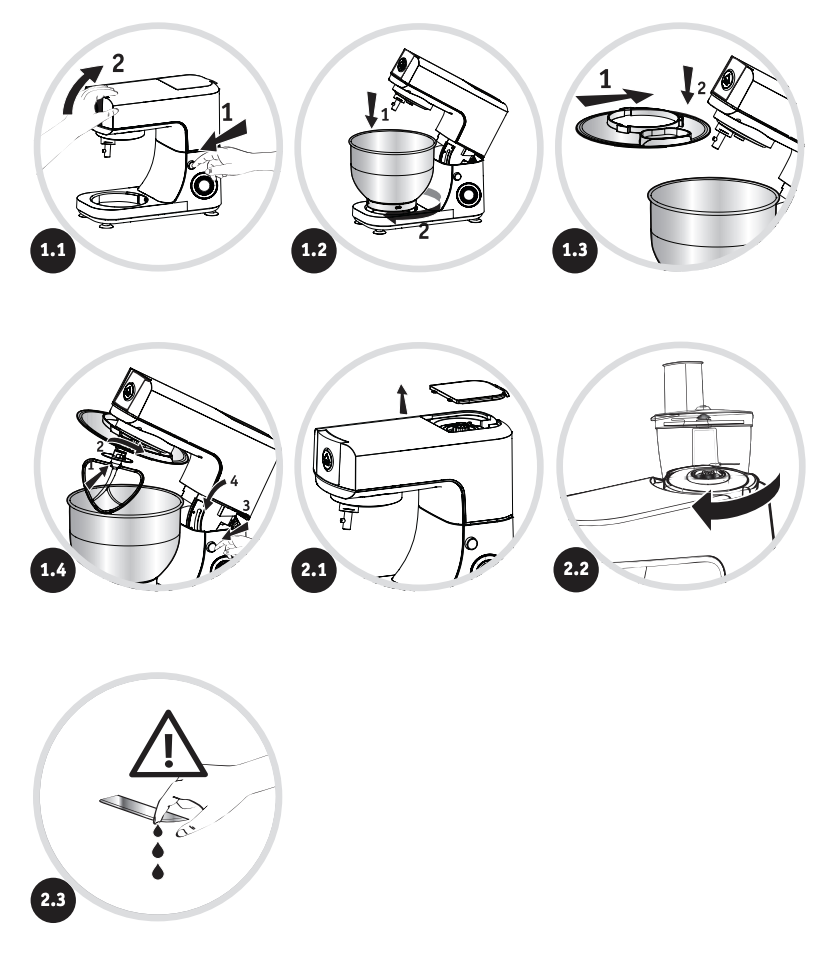 2
1
1.1

1
2
1.2

1
2
1.3

2
1
4
3
1.4

2.1

2.2

2.3