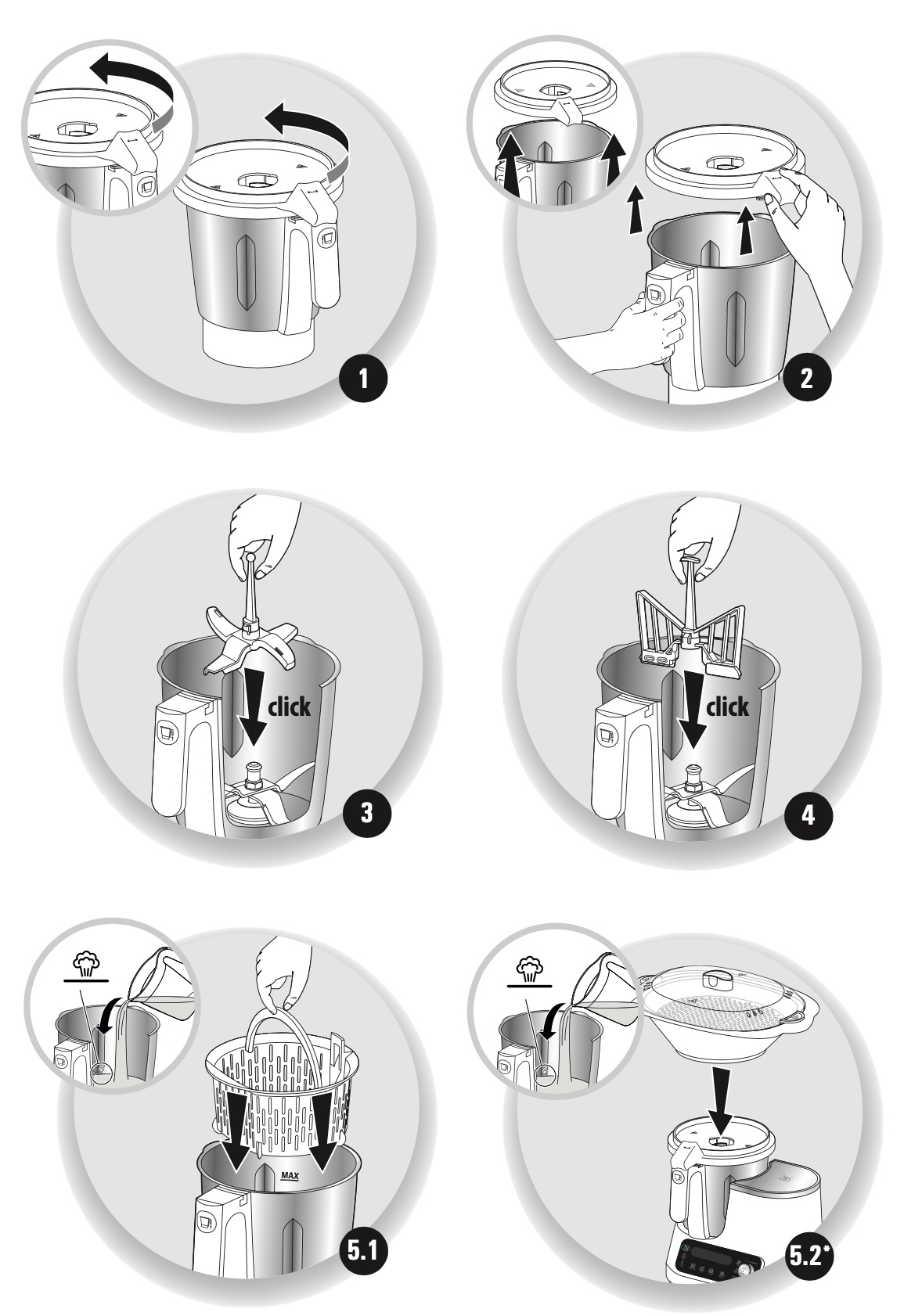 1

2

click

3

click

4

MAX

5.1

5.2*