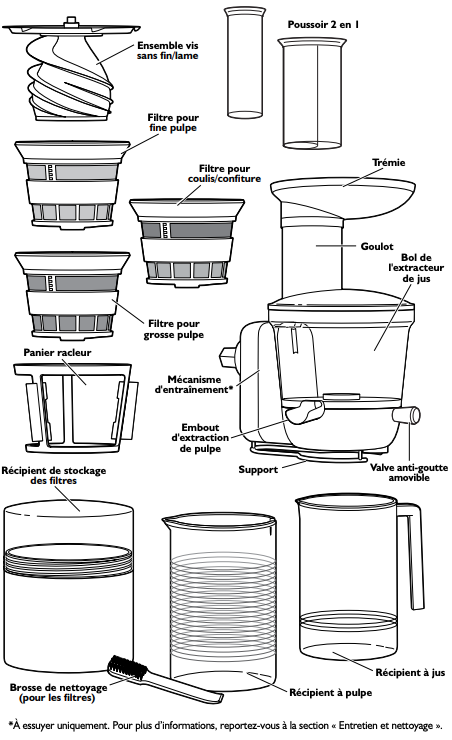 Ensemble vis sans fin/lame

Poussoir 2 en 1

Filtre pour fine pulpe

Filtre pour coulis/confiture

Trémie

Goulot

Bol de l'extracteur de jus

Filtre pour grosse pulpe

Panier racleur

Mécanisme d'entraînement*

Embout d'extraction de pulpe

Support

Valve anti-goutte amovible

Récipient de stockage des filtres

Brosse de nettoyage (pour les filtres)

Récipient à pulpe

Récipient à jus

*À essuyer uniquement. Pour plus d'informations, reportez-vous à la section « Entretien et nettoyage ».