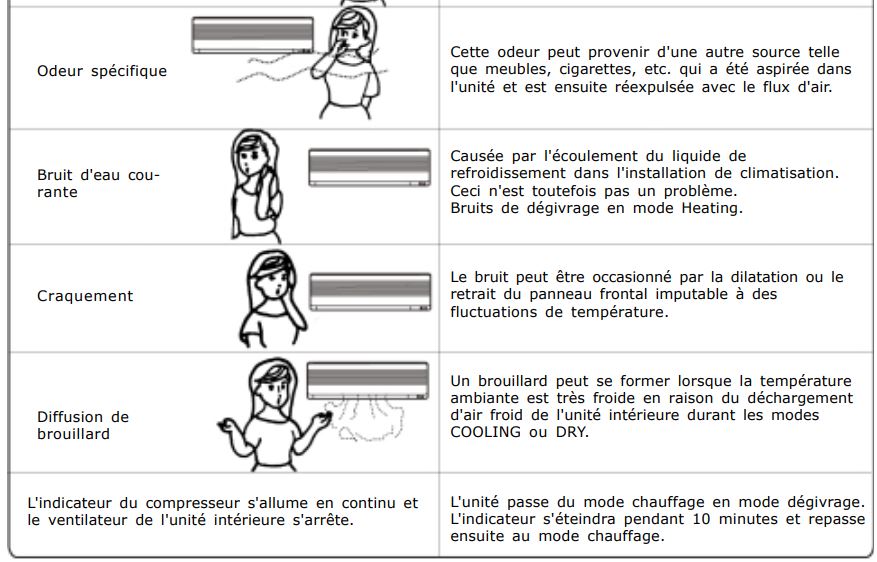 | | |
|---|---|
| Odeur spécifique | Cette odeur peut provenir d'une autre source telle que meubles, cigarettes, etc. qui a été aspirée dans l'unité et est ensuite réexpulsée avec le flux d'air. |
| Bruit d'eau courante | Causée par l'écoulement du liquide de refroidissement dans l'installation de climatisation. Ceci n'est toutefois pas un problème. Bruits de dégivrage en mode Heating. |
| Craquement | Le bruit peut être occasionné par la dilatation ou le retrait du panneau frontal imputable à des fluctuations de température. |
| Diffusion de brouillard | Un brouillard peut se former lorsque la température ambiante est très froide en raison du déchargement d'air froid de l'unité intérieure durant les modes COOLING ou DRY. |
| L'indicateur du compresseur s'allume en continu et le ventilateur de l'unité intérieure s'arrête. | L'unité passe du mode chauffage en mode dégivrage. L'indicateur s'éteindra pendant 10 minutes et repasse ensuite au mode chauffage. |