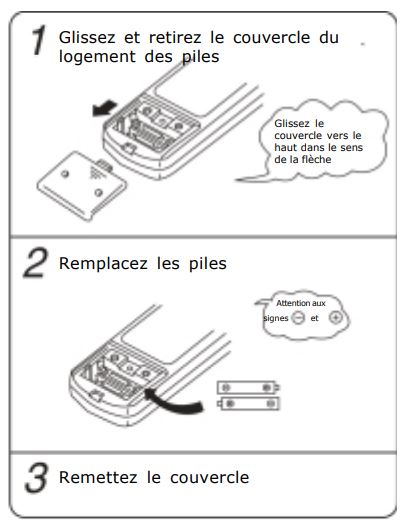 1 Glissez et retirez le couvercle du logement des piles

Glissez le couvercle vers le haut dans le sens de la flèche

2 Remplacez les piles

Attention aux signes $\ominus$ et $\oplus$

3 Remettez le couvercle