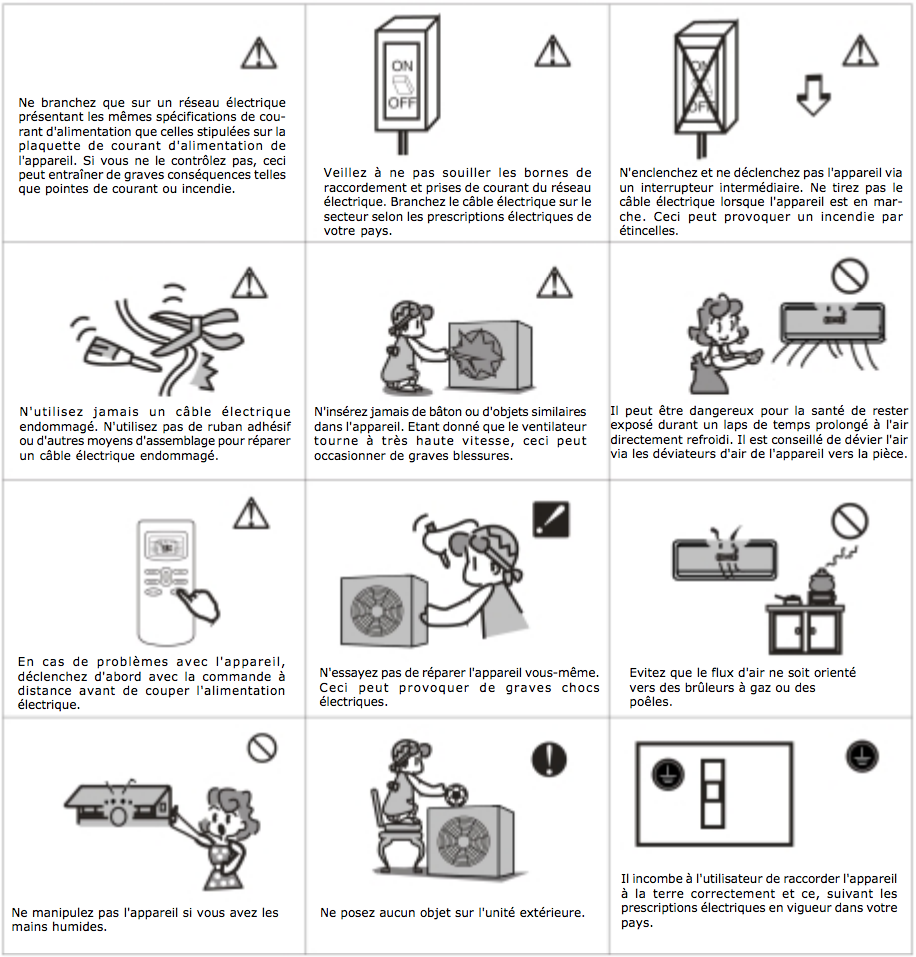 Ne branchez que sur un réseau électrique présentant les mêmes spécifications de courant d'alimentation que celles stipulées sur la plaquette de courant d'alimentation de l'appareil. Si vous ne le contrôlez pas, ceci peut entraîner de graves conséquences telles que pointes de courant ou incendie.

ON
OFF

Veillez à ne pas souiller les bornes de raccordement et prises de courant du réseau électrique. Branchez le câble électrique sur le secteur selon les prescriptions électriques de votre pays.

N'enclenchez et ne déclenchez pas l'appareil via un interrupteur intermédiaire. Ne tirez pas le câble électrique lorsque l'appareil est en marche. Ceci peut provoquer un incendie par étincelles.

N'utilisez jamais un câble électrique endommagé. N'utilisez pas de ruban adhésif ou d'autres moyens d'assemblage pour réparer un câble électrique endommagé.

N'insérez jamais de bâton ou d'objets similaires dans l'appareil. Etant donné que le ventilateur tourne à très haute vitesse, ceci peut occasionner de graves blessures.

Il peut être dangereux pour la santé de rester exposé durant un laps de temps prolongé à l'air directement refroidi. Il est conseillé de dévier l'air via les déviateurs d'air de l'appareil vers la pièce.

En cas de problèmes avec l'appareil, déclenchez d'abord avec la commande à distance avant de couper l'alimentation électrique.

N'essayez pas de réparer l'appareil vous-même. Ceci peut provoquer de graves chocs électriques.

Evitez que le flux d'air ne soit orienté vers des brûleurs à gaz ou des poêles.

Ne manipulez pas l'appareil si vous avez les mains humides.

Ne posez aucun objet sur l'unité extérieure.

Il incombe à l'utilisateur de raccorder l'appareil à la terre correctement et ce, suivant les prescriptions électriques en vigueur dans votre pays.