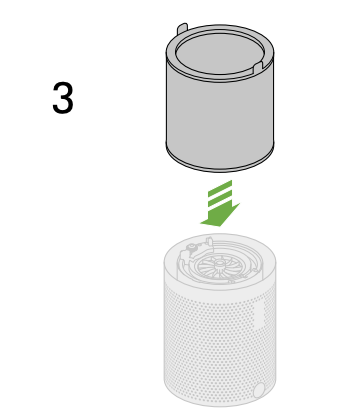 3