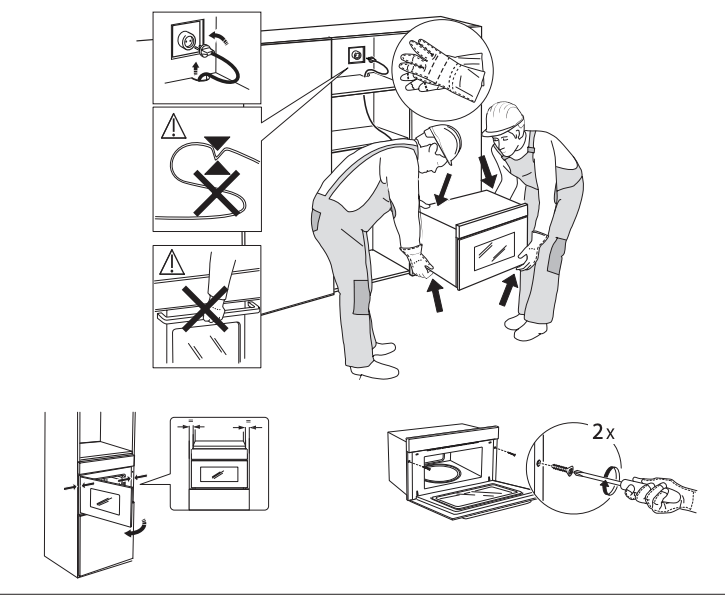 2x