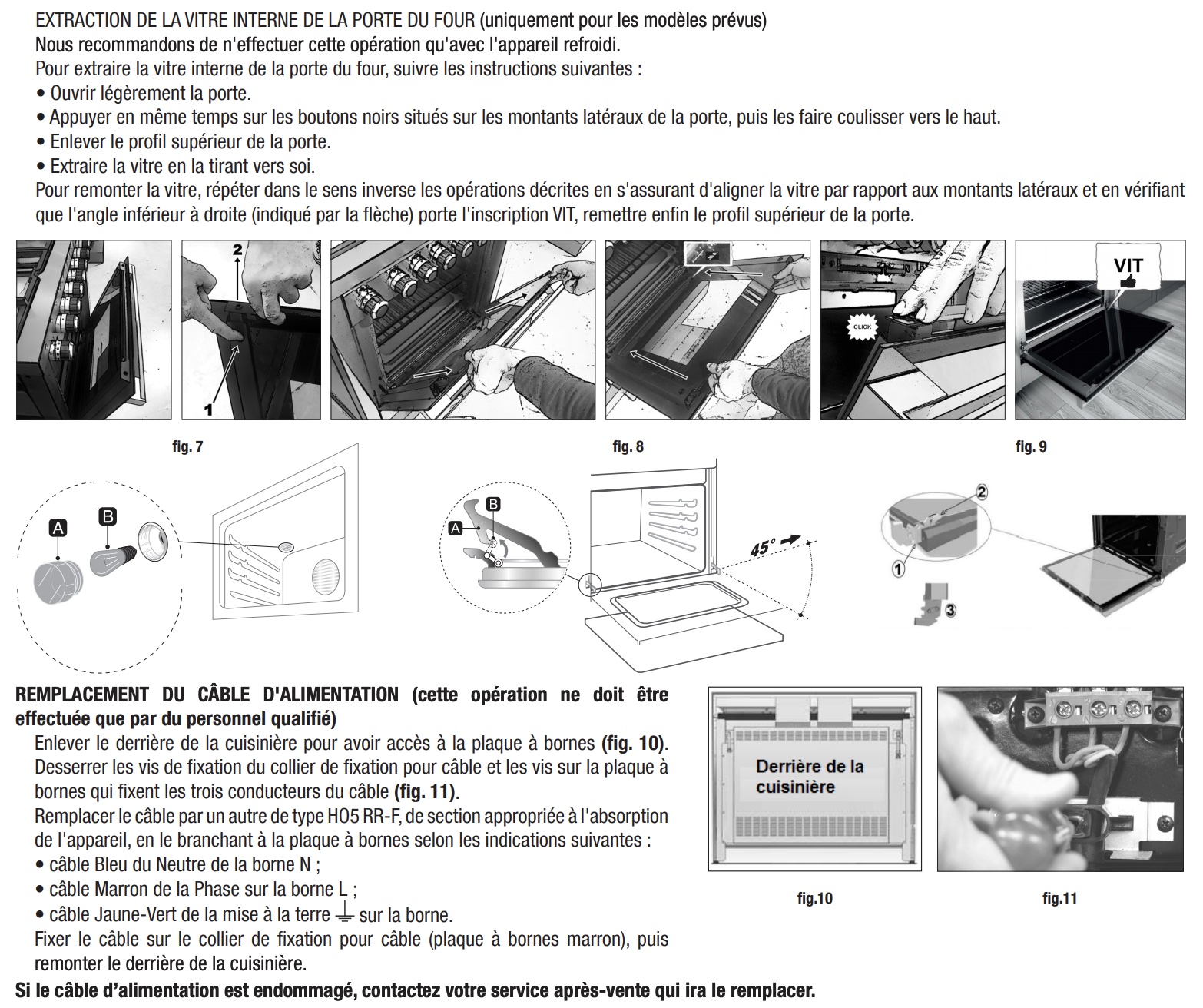 EXTRACTION DE LA VITRE INTERNE DE LA PORTE DU FOUR (uniquement pour les modèles prévus)
Nous recommandons de n'effectuer cette opération qu'avec l'appareil refroidi.
Pour extraire la vitre interne de la porte du four, suivre les instructions suivantes :
• Ouvrir légèrement la porte.
• Appuyer en même temps sur les boutons noirs situés sur les montants latéraux de la porte, puis les faire coulisser vers le haut.
• Enlever le profil supérieur de la porte.
• Extraire la vitre en la tirant vers soi.
Pour remonter la vitre, répéter dans le sens inverse les opérations décrites en s'assurant d'aligner la vitre par rapport aux montants latéraux et en vérifiant que l'angle inférieur à droite (indiqué par la flèche) porte l'inscription VIT, remettre enfin le profil supérieur de la porte.

2
1
CLICK
VIT

fig. 7
fig. 8
fig. 9

A
B
A
B
45°
2
1
3

REMPLACEMENT DU CÂBLE D'ALIMENTATION (cette opération ne doit être effectuée que par du personnel qualifié)
Enlever le derrière de la cuisinière pour avoir accès à la plaque à bornes (fig. 10).
Desserrer les vis de fixation du collier de fixation pour câble et les vis sur la plaque à bornes qui fixent les trois conducteurs du câble (fig. 11).
Remplacer le câble par un autre de type HO5 RR-F, de section appropriée à l'absorption de l'appareil, en le branchant à la plaque à bornes selon les indications suivantes :
• câble Bleu du Neutre de la borne N ;
• câble Marron de la Phase sur la borne L ;
• câble Jaune-Vert de la mise à la terre ⏚ sur la borne.
Fixer le câble sur le collier de fixation pour câble (plaque à bornes marron), puis remonter le derrière de la cuisinière.

Derrière de la cuisinière

fig.10
fig.11

Si le câble d'alimentation est endommagé, contactez votre service après-vente qui ira le remplacer.