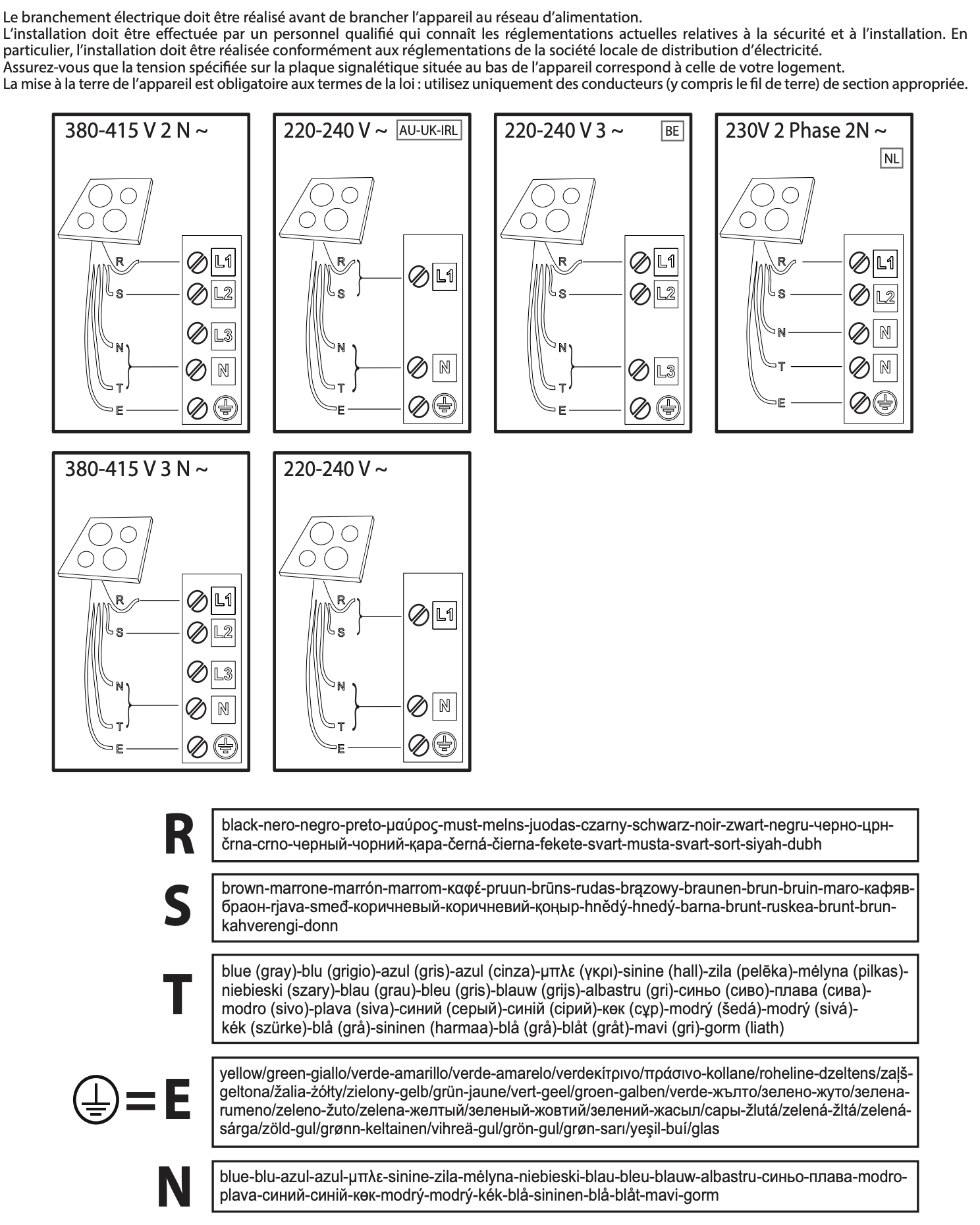 Le branchement électrique doit être réalisé avant de brancher l'appareil au réseau d'alimentation.
L'installation doit être effectuée par un personnel qualifié qui connaît les réglementations actuelles relatives à la sécurité et à l'installation. En particulier, l'installation doit être réalisée conformément aux réglementations de la société locale de distribution d'électricité.
Assurez-vous que la tension spécifiée sur la plaque signalétique située au bas de l'appareil correspond à celle de votre logement.
La mise à la terre de l'appareil est obligatoire aux termes de la loi : utilisez uniquement des conducteurs (y compris le fil de terre) de section appropriée.

380-415 V 2 N ~
R S N T E
L1 L2 L3 N

220-240 V ~ AU-UK-IRL
R S N T E
L1 N

220-240 V 3 ~ BE
R S N T E
L1 L2 L3

230V 2 Phase 2N ~ NL
R S N T E
L1 L2 N N

380-415 V 3 N ~
R S N T E
L1 L2 L3 N

220-240 V ~
R S N T E
L1 N

R
black-nero-negro-preto-μαύρος-must-melns-juodas-czarny-schwarz-noir-zwart-negru-черно-црн-črna-crno-черный-чорний-қара-černá-čierna-fekete-svart-musta-svart-sort-siyah-dubh

S
brown-marrone-marrón-marrom-καφέ-pruun-brūns-rudas-brązowy-braunen-brun-bruin-maro-кафяв-браон-rjava-smeđ-коричневый-коричневий-қоңыр-hnědý-hnedý-barna-brunt-ruskea-brunt-brun-kahverengi-donn

T
blue (gray)-blu (grigio)-azul (gris)-azul (cinza)-μπλε (γκρι)-sinine (hall)-zila (pelēka)-mėlyna (pilkas)-niebieski (szary)-blau (grau)-bleu (gris)-blauw (grijs)-albastru (gri)-синьо (сиво)-плава (сива)-modro (sivo)-plava (siva)-синий (серый)-синій (сірий)-көк (сұр)-modrý (šedá)-modrý (sivá)-kék (szürke)-blå (grå)-sininen (harmaa)-blå (grå)-blåt (gråt)-mavi (gri)-gorm (liath)

=E
yellow/green-giallo/verde-amarillo/verde-amarelo/verdeκίτρινο/πράσινο-kollane/roheline-dzeltens/zaļš-geltona/žalia-żółty/zielony-gelb/grün-jaune/vert-geel/groen-galben/verde-жълто/зелено-жуто/зелена-rumeno/zeleno-žuto/zelena-желтый/зеленый-жовтий/зелений-жасыл/сары-žlutá/zelená-žltá/zelená-sárga/zöld-gul/grønn-keltainen/vihreä-gul/grön-gul/grøn-sarı/yeşil-buí/glas

N
blue-blu-azul-azul-μπλε-sinine-zila-mėlyna-niebieski-blau-bleu-blauw-albastru-синьо-плава-modro-plava-синий-синій-көк-modrý-modrý-kék-blå-sininen-blå-blåt-mavi-gorm