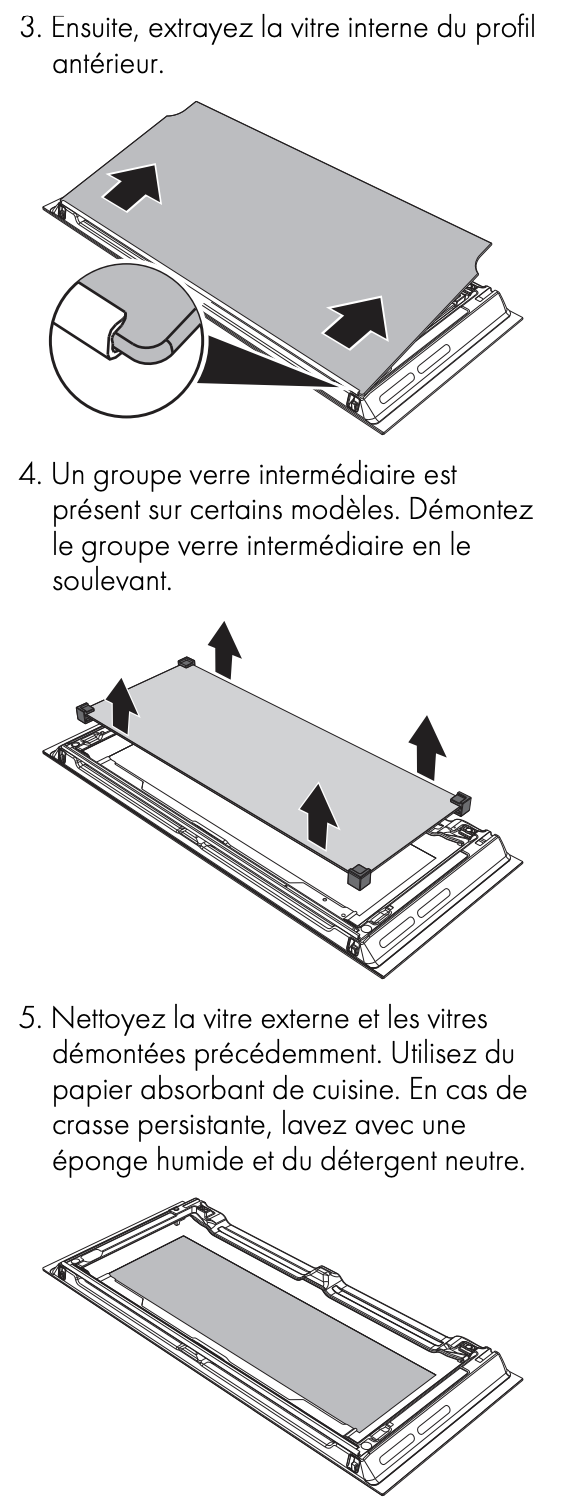 3. Ensuite, extrayez la vitre interne du profil antérieur.

4. Un groupe verre intermédiaire est présent sur certains modèles. Démontez le groupe verre intermédiaire en le soulevant.

5. Nettoyez la vitre externe et les vitres démontées précédemment. Utilisez du papier absorbant de cuisine. En cas de crasse persistante, lavez avec une éponge humide et du détergent neutre.