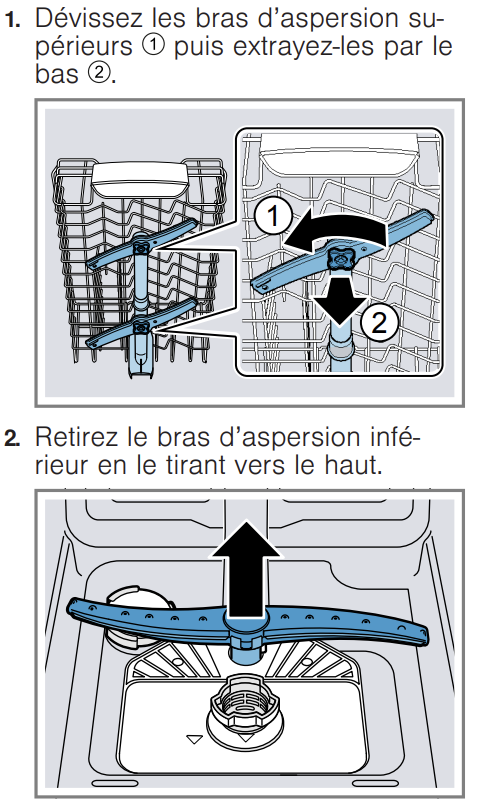 1. Dévissez les bras d'aspersion supérieurs ① puis extrayez-les par le bas ②.

1

2

2. Retirez le bras d'aspersion inférieur en le tirant vers le haut.