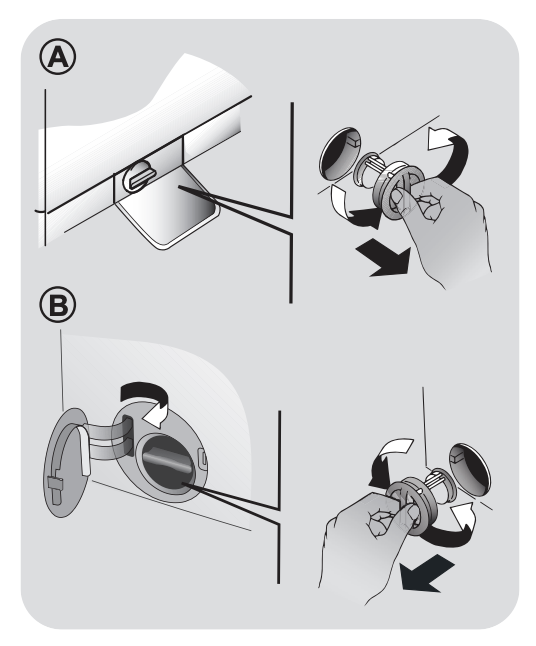 A

B