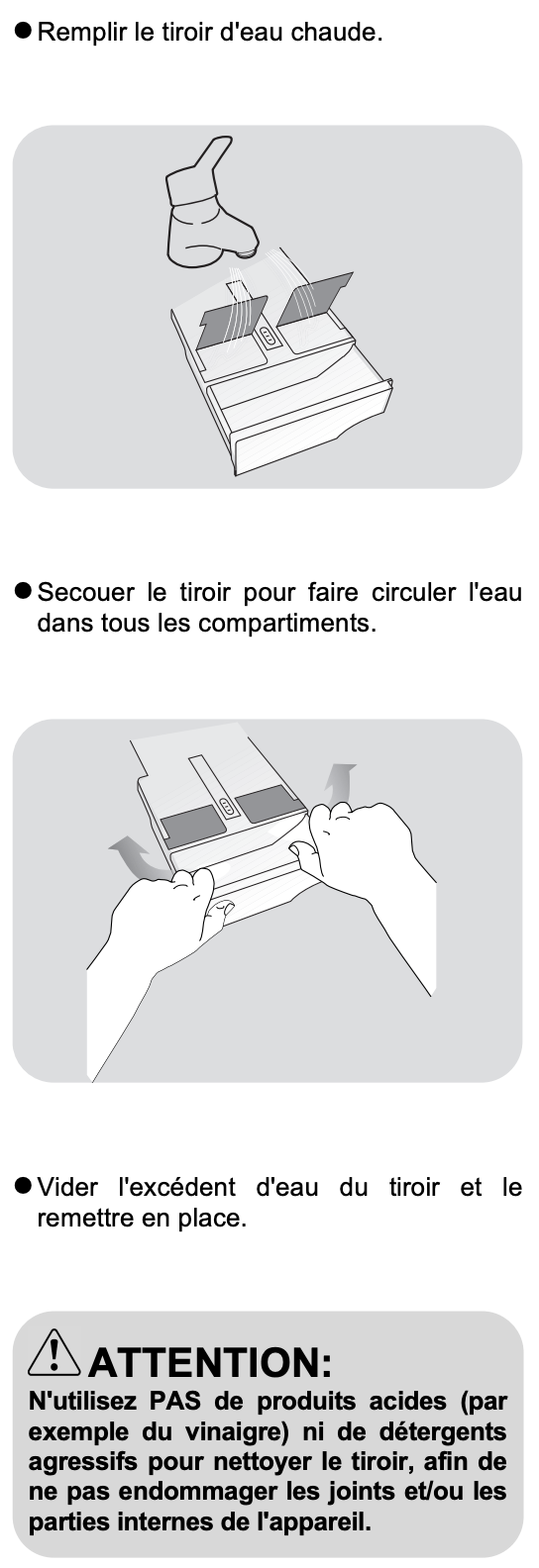 ● Remplir le tiroir d'eau chaude.

● Secouer le tiroir pour faire circuler l'eau dans tous les compartiments.

● Vider l'excédent d'eau du tiroir et le remettre en place.

ATTENTION:
N'utilisez PAS de produits acides (par exemple du vinaigre) ni de détergents agressifs pour nettoyer le tiroir, afin de ne pas endommager les joints et/ou les parties internes de l'appareil.