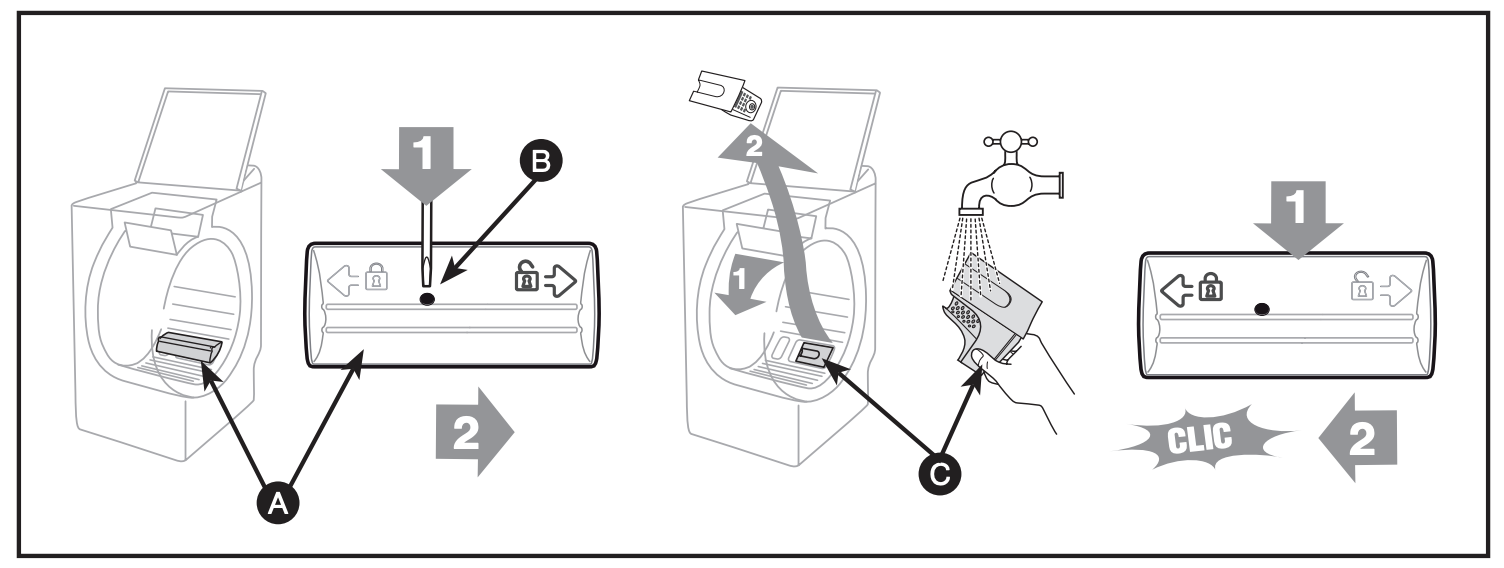 1
B
2
A
2
1
C
1
CLIC
2