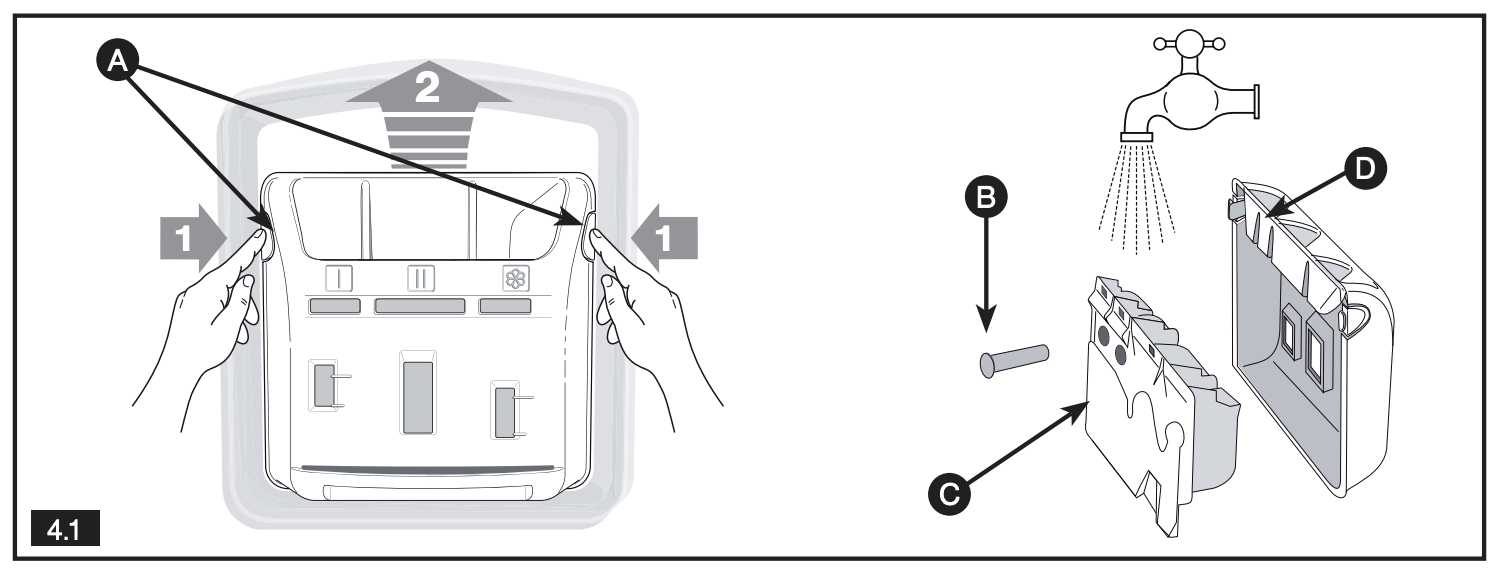 A
2
1
1
I
II
B
D
C
4.1