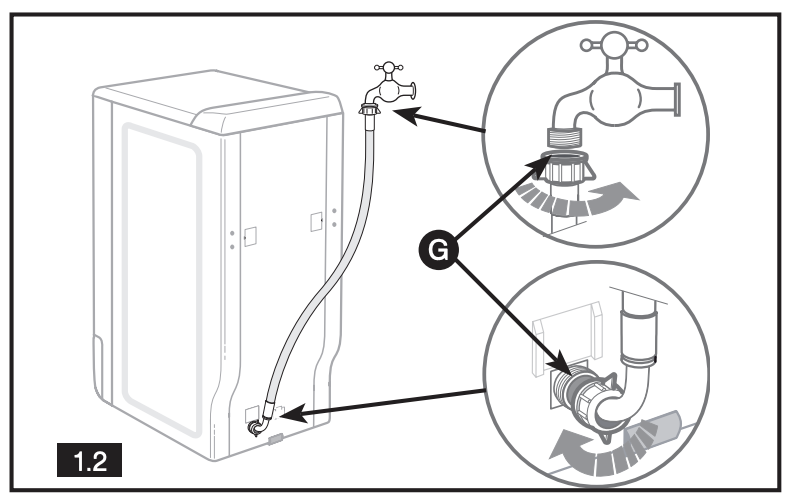 G

1.2