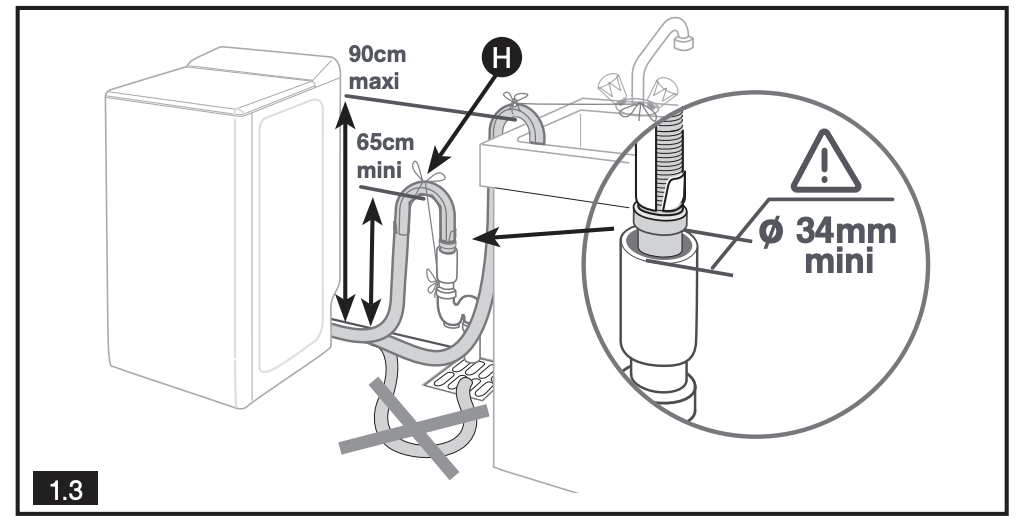 90cm
maxi

H

65cm
mini

ø 34mm
mini

1.3