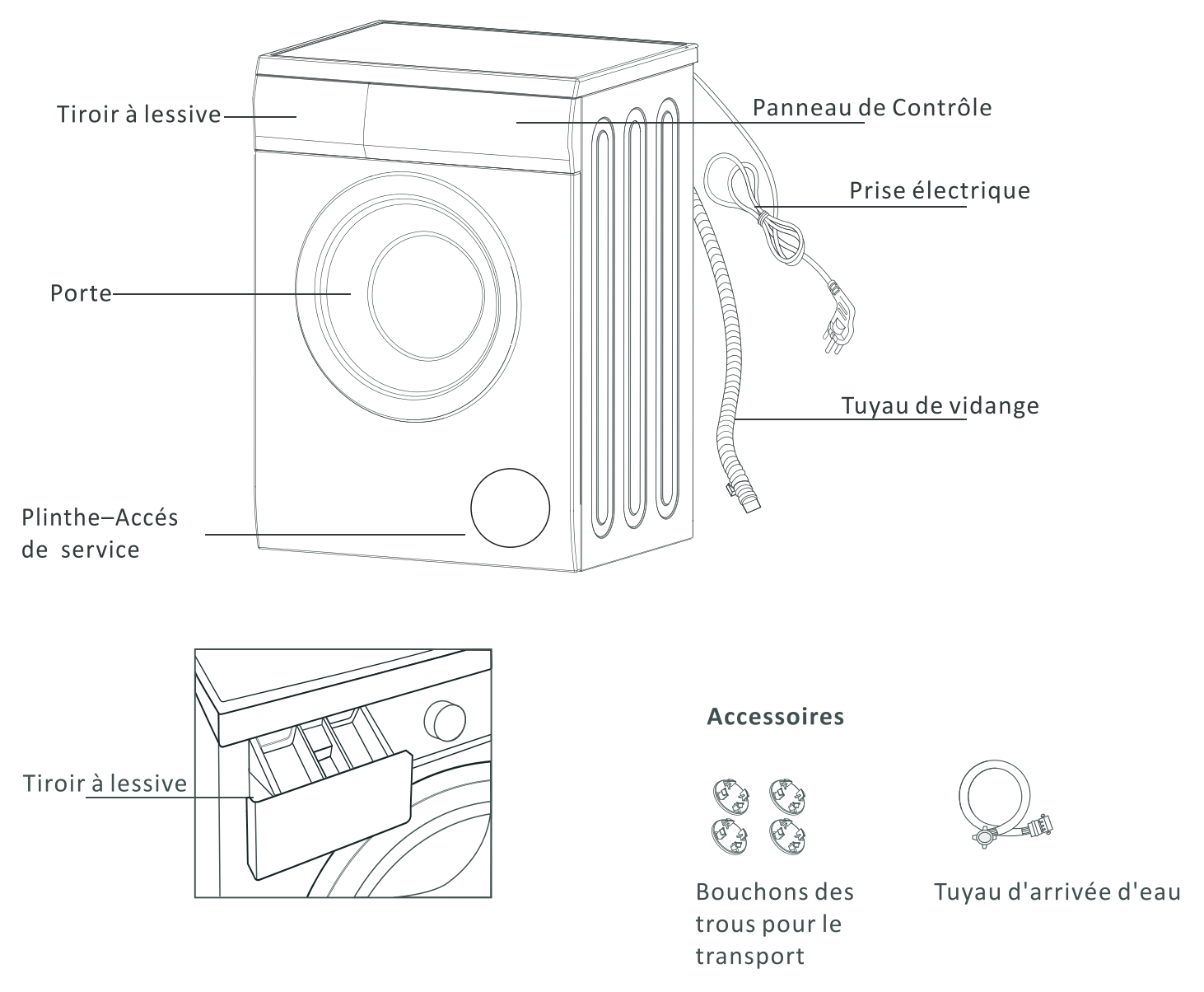 Tiroir à lessive

Panneau de Contrôle

Prise électrique

Porte

Tuyau de vidange

Plinthe–Accés de service

Tiroir à lessive

Accessoires

Bouchons des trous pour le transport

Tuyau d'arrivée d'eau