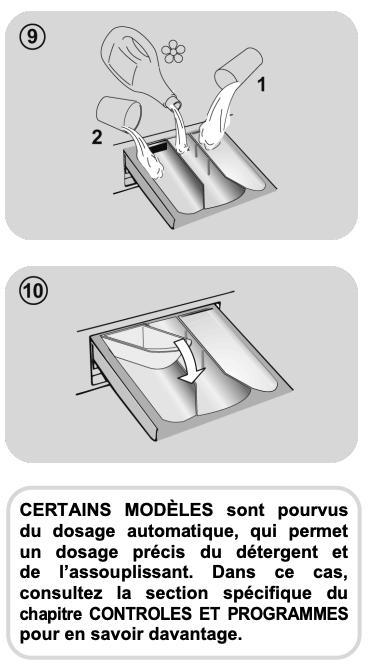 9

1

2

10

CERTAINS MODÈLES sont pourvus du dosage automatique, qui permet un dosage précis du détergent et de l'assouplissant. Dans ce cas, consultez la section spécifique du chapitre CONTROLES ET PROGRAMMES pour en savoir davantage.