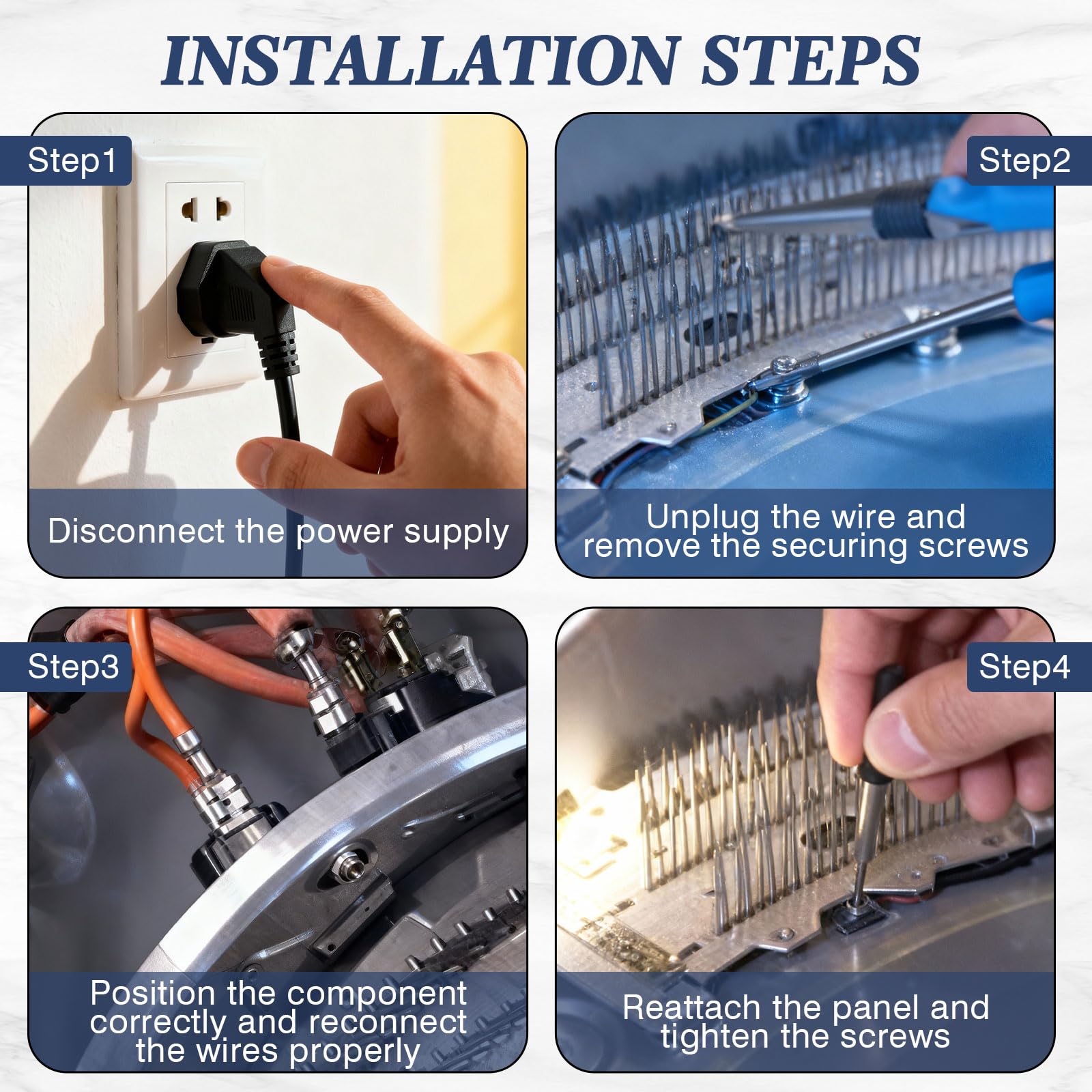 INSTALLATION STEPS

Step1

Disconnect the power supply

Step2

Unplug the wire and remove the securing screws

Step3

Position the component correctly and reconnect the wires properly

Step4

Reattach the panel and tighten the screws