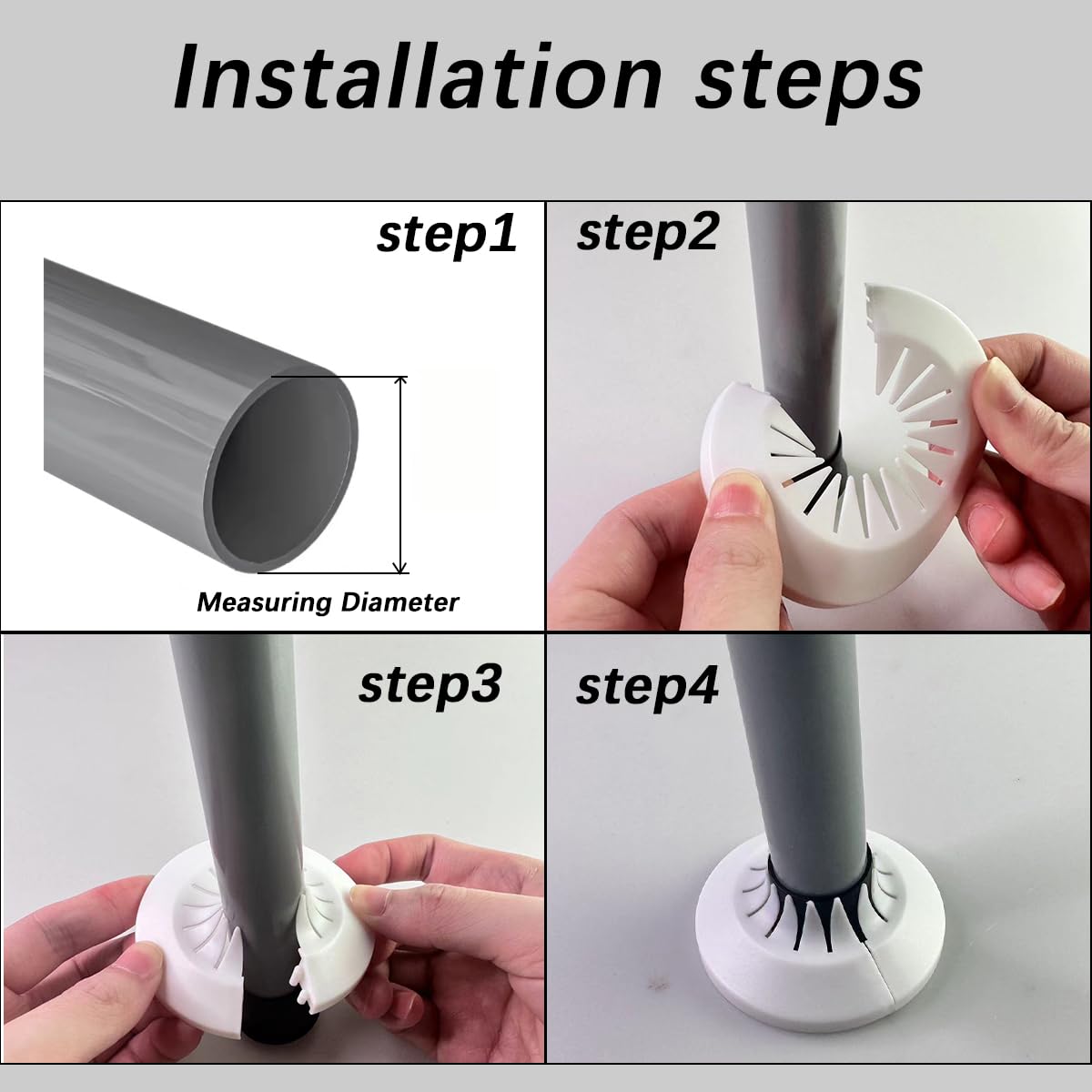 Installation steps

step1

Measuring Diameter

step2

step3

step4