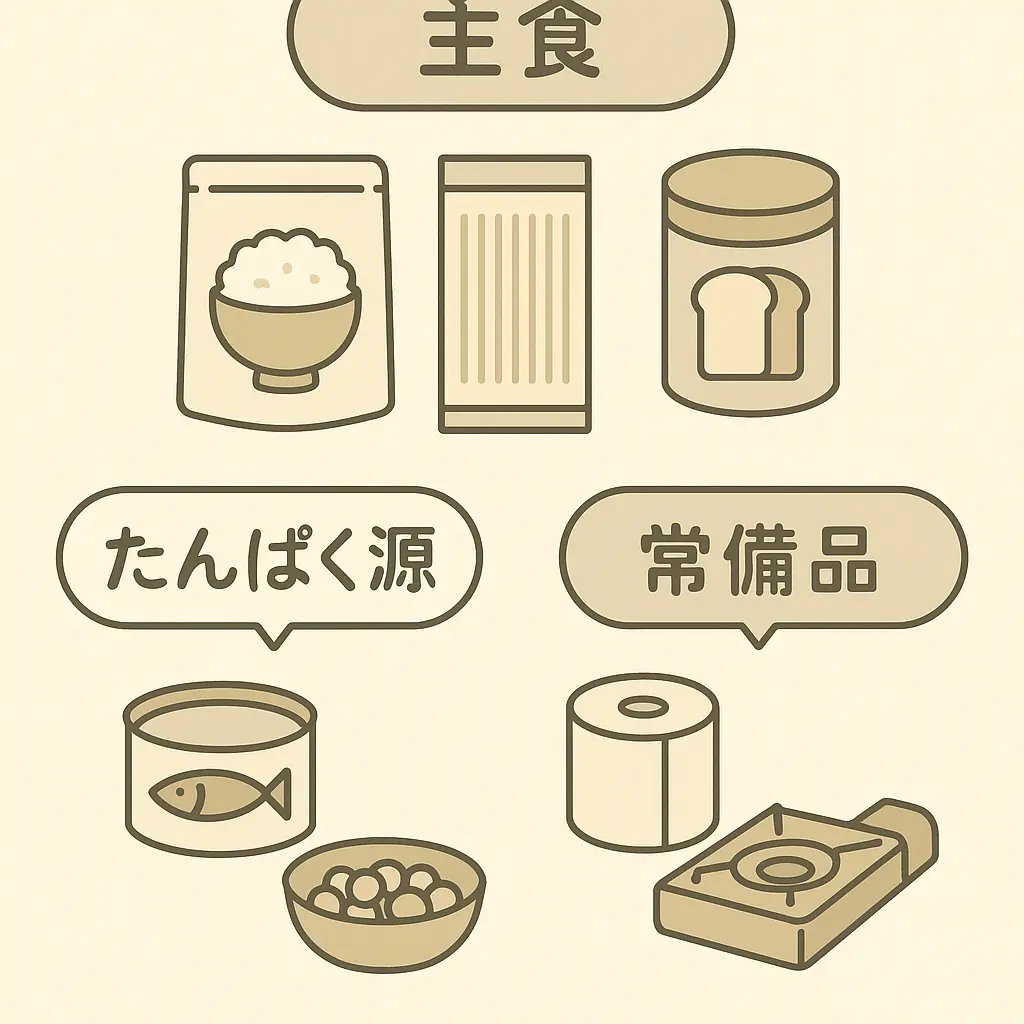 主食

たんぱく源

常備品